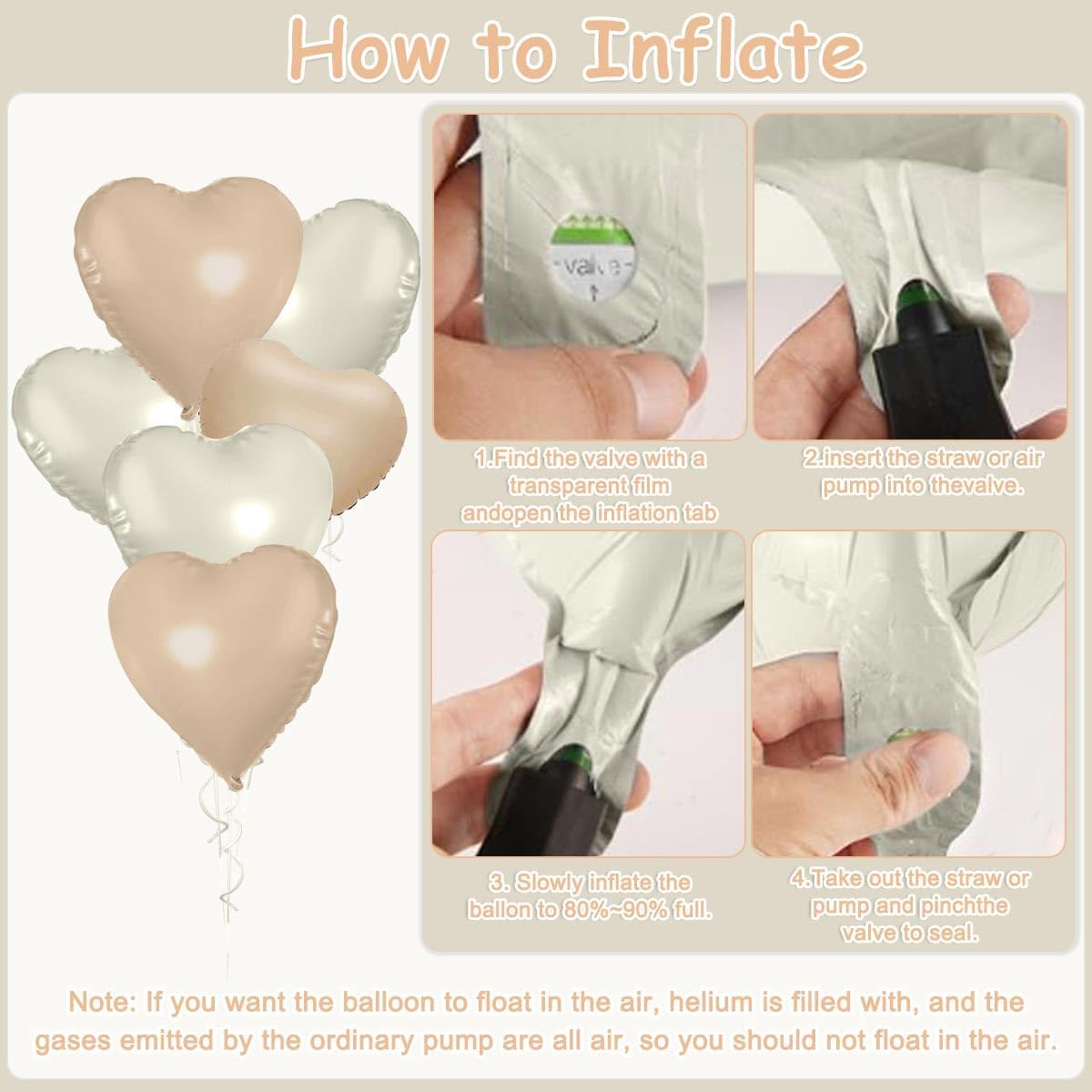 How to Inflate

valve

1.Find the valve with a transparent film andopen the inflation tab

2.insert the straw or air pump into thevalve.

3. Slowly inflate the ballon to 80%~90% full.

4.Take out the straw or pump and pinchthe valve to seal.

Note: If you want the balloon to float in the air, helium is filled with, and the gases emitted by the ordinary pump are all air, so you should not float in the air.