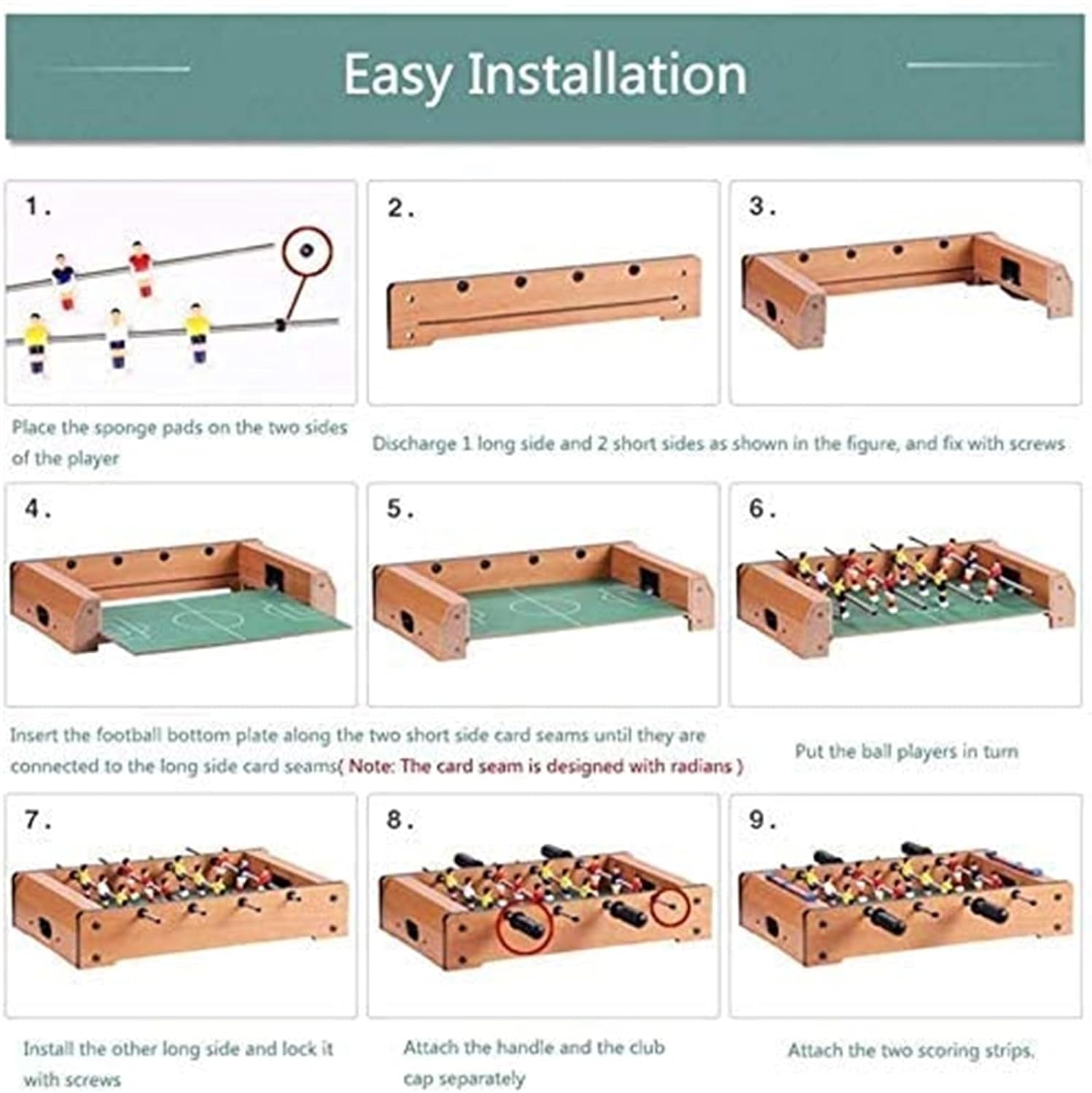 Easy Installation

1.

2.

3.

Place the sponge pads on the two sides of the player

Discharge 1 long side and 2 short sides as shown in the figure, and fix with screws

4.

5.

6.

Insert the football bottom plate along the two short side card seams until they are connected to the long side card seams( Note: The card seam is designed with radians )

Put the ball players in turn

7.

8.

9.

Install the other long side and lock it with screws

Attach the handle and the club cap separately

Attach the two scoring strips.