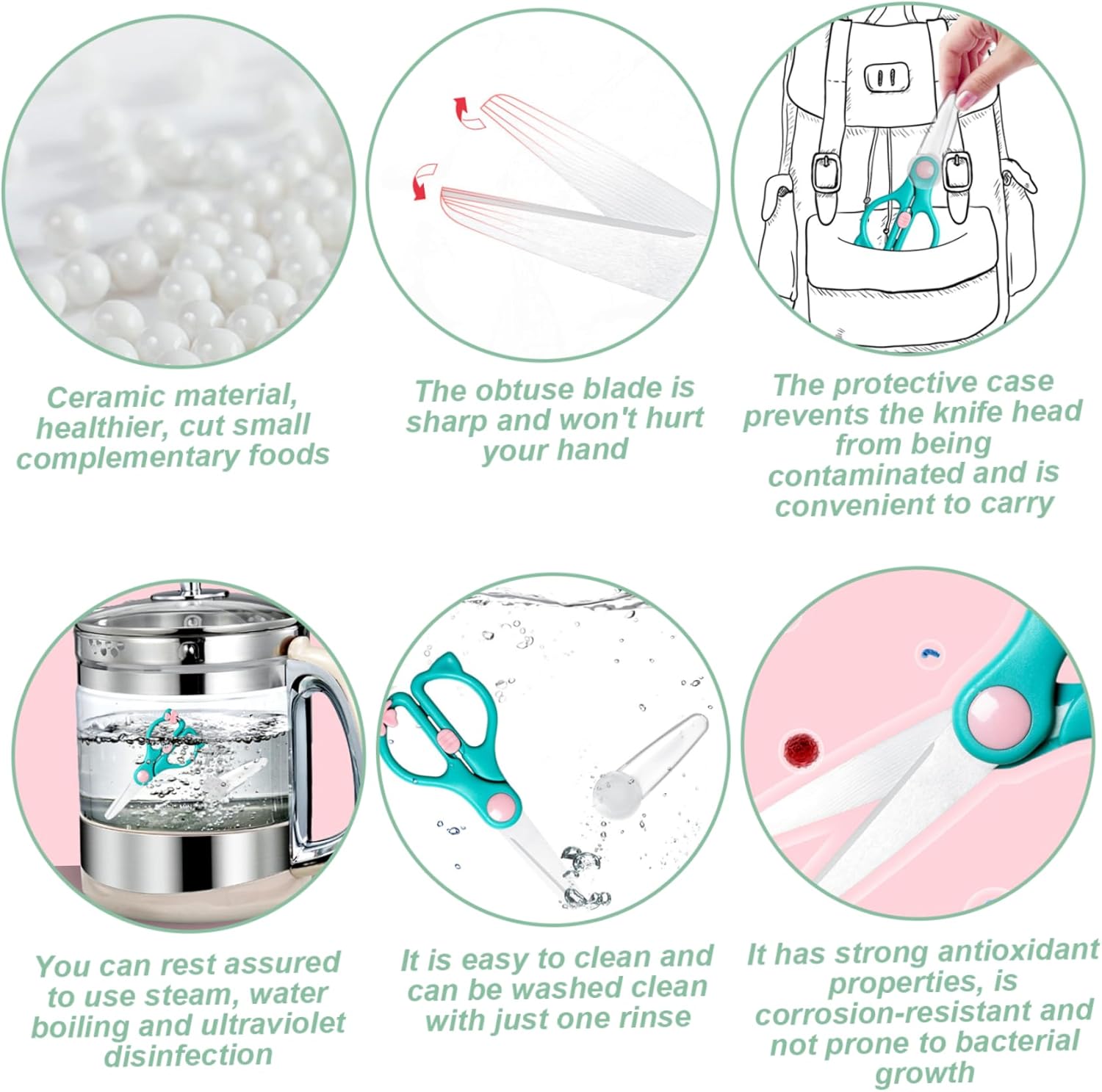 Ceramic material, healthier, cut small complementary foods

The obtuse blade is sharp and won't hurt your hand

The protective case prevents the knife head from being contaminated and is convenient to carry

You can rest assured to use steam, water boiling and ultraviolet disinfection

It is easy to clean and can be washed clean with just one rinse

It has strong antioxidant properties, is corrosion-resistant and not prone to bacterial growth