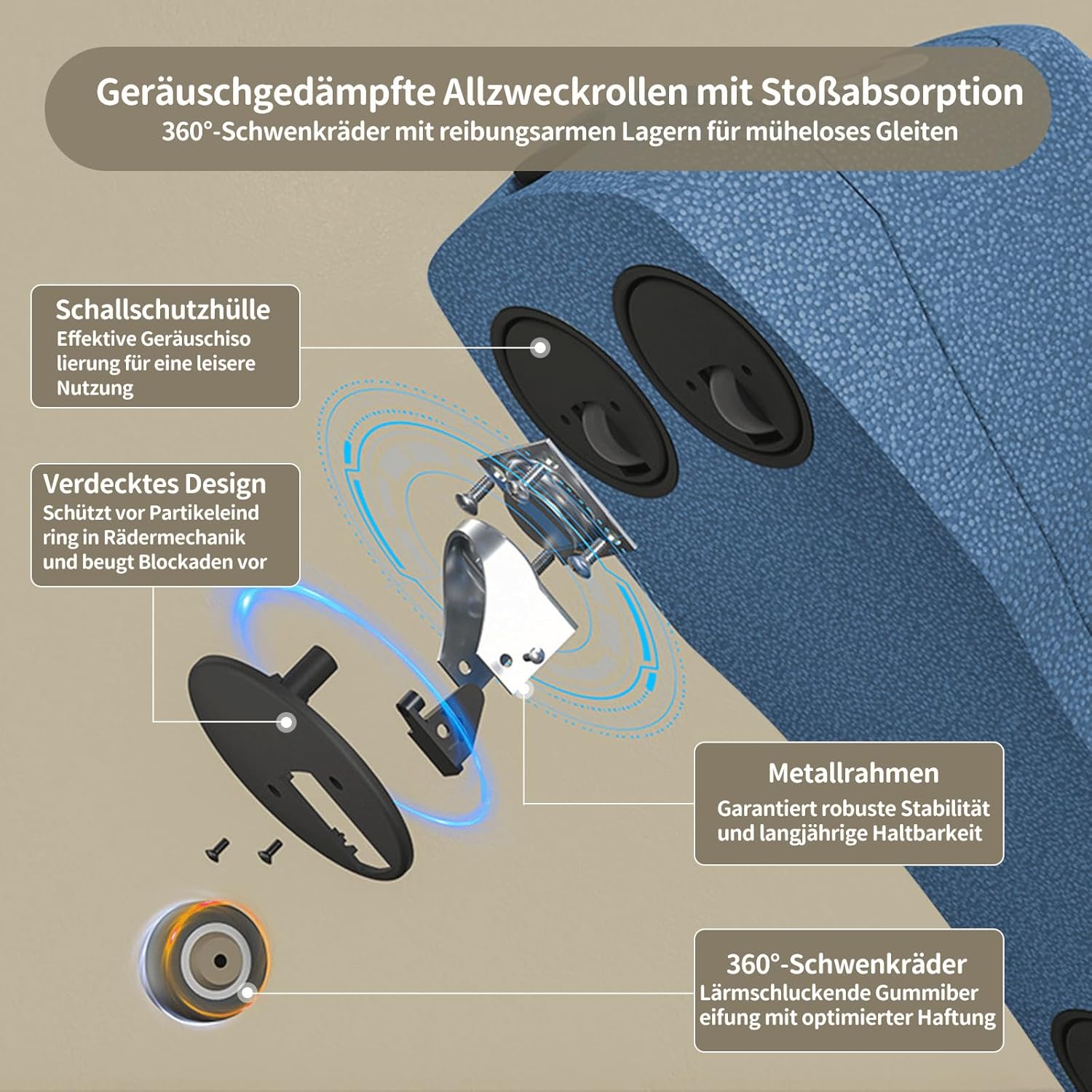 Geräuschgedämpfte Allzweckrollen mit Stoßabsorption
360°-Schwenkräder mit reibungsarmen Lagern für müheloses Gleiten

Schallschutzhülle
Effektive Geräuschiso lierung für eine leisere Nutzung

Verdecktes Design
Schützt vor Partikeleind ring in Rädermechanik und beugt Blockaden vor

Metallrahmen
Garantiert robuste Stabilität und langjährige Haltbarkeit

360°-Schwenkräder
Lärmschluckende Gummiber eifung mit optimierter Haftung