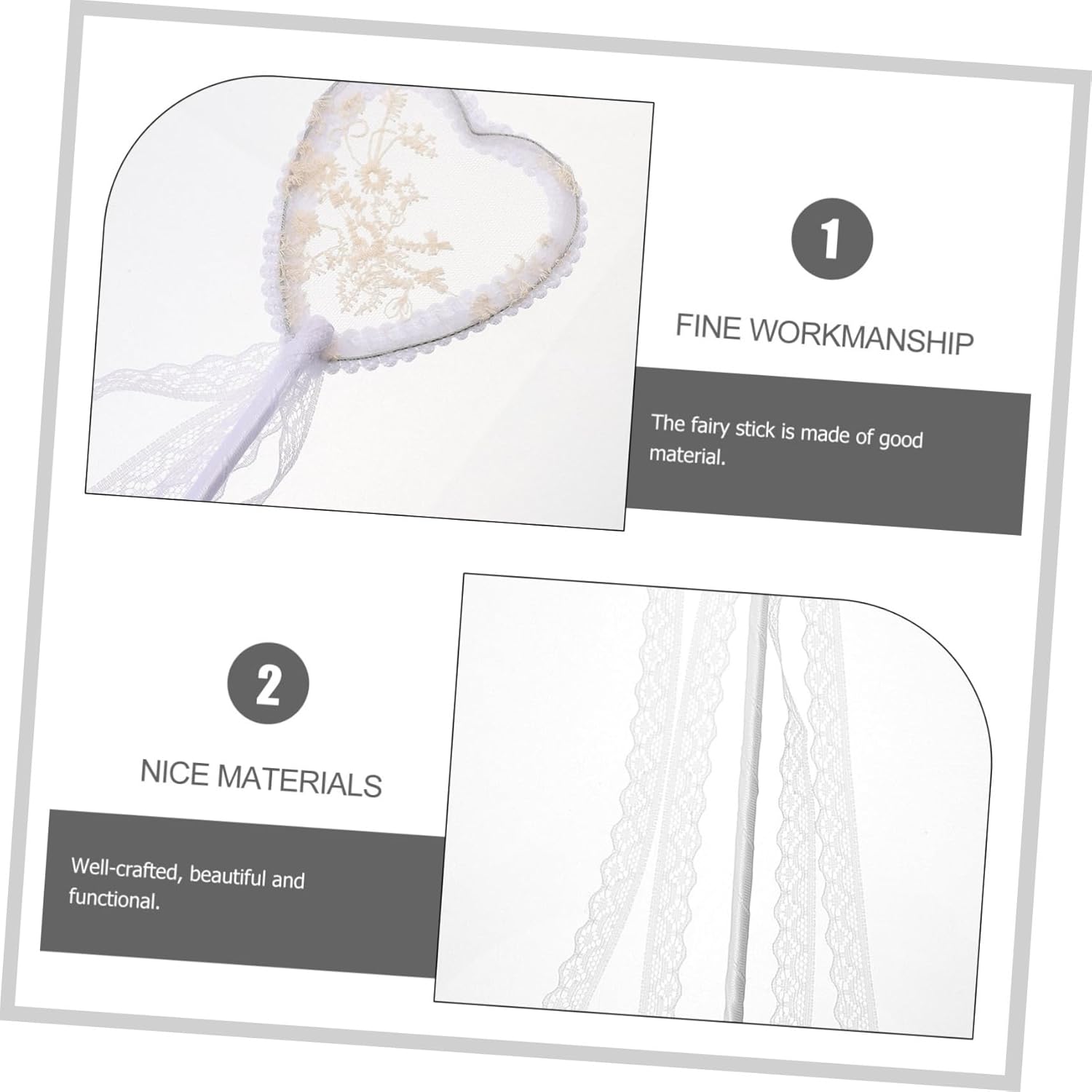 1

FINE WORKMANSHIP

The fairy stick is made of good material.

2

NICE MATERIALS

Well-crafted, beautiful and functional.