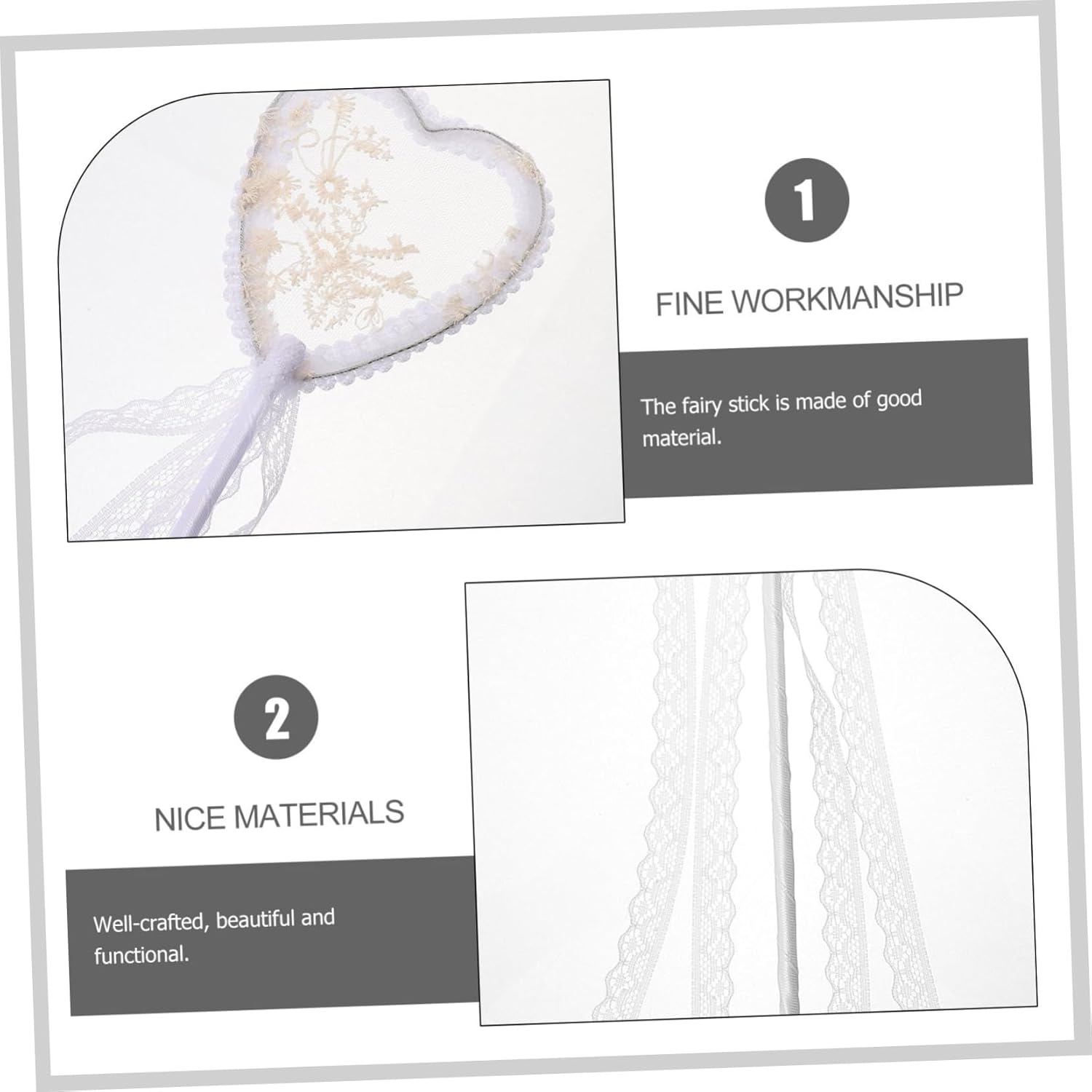 1

FINE WORKMANSHIP

The fairy stick is made of good material.

2

NICE MATERIALS

Well-crafted, beautiful and functional.