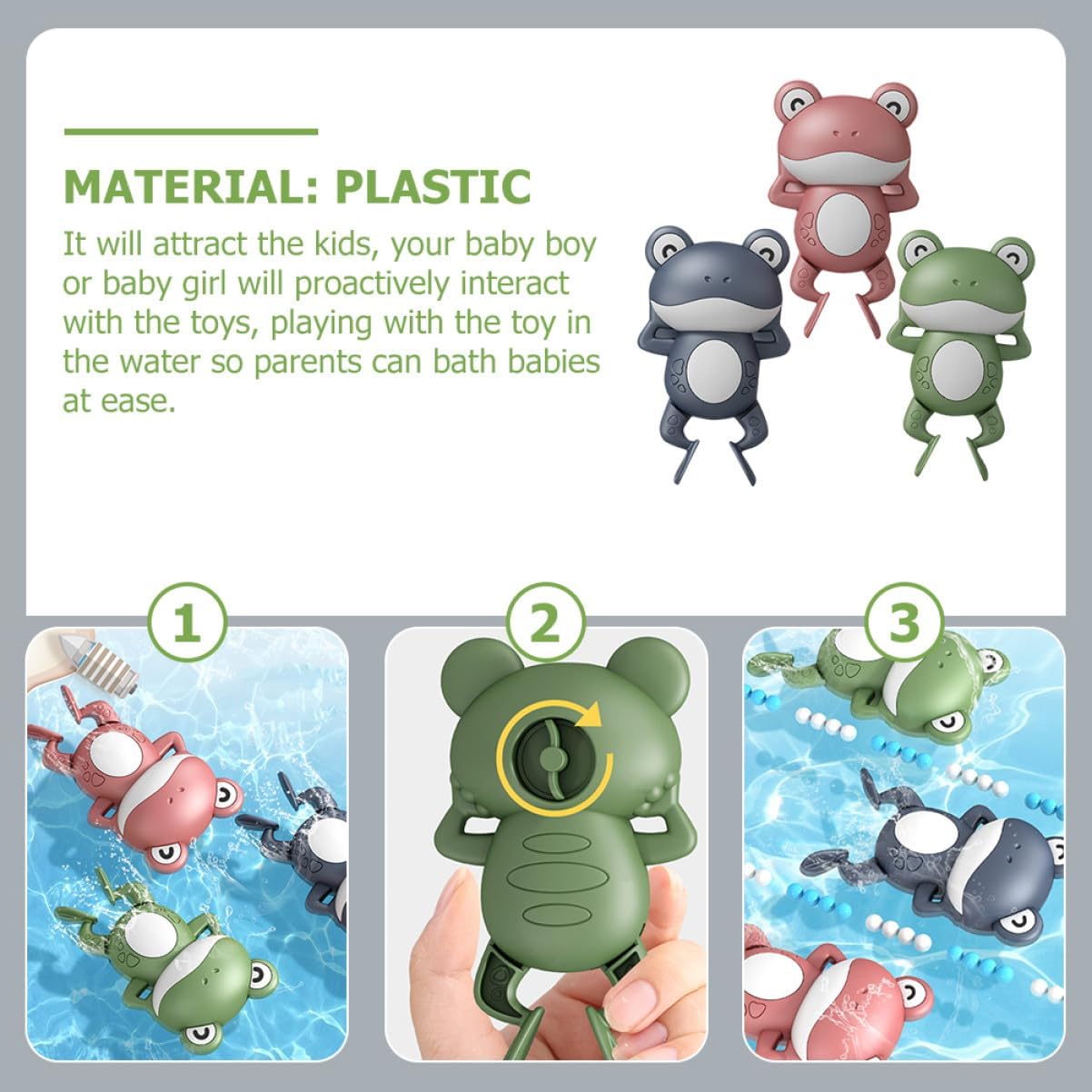 MATERIAL: PLASTIC

It will attract the kids, your baby boy or baby girl will proactively interact with the toys, playing with the toy in the water so parents can bath babies at ease.

1

2

3