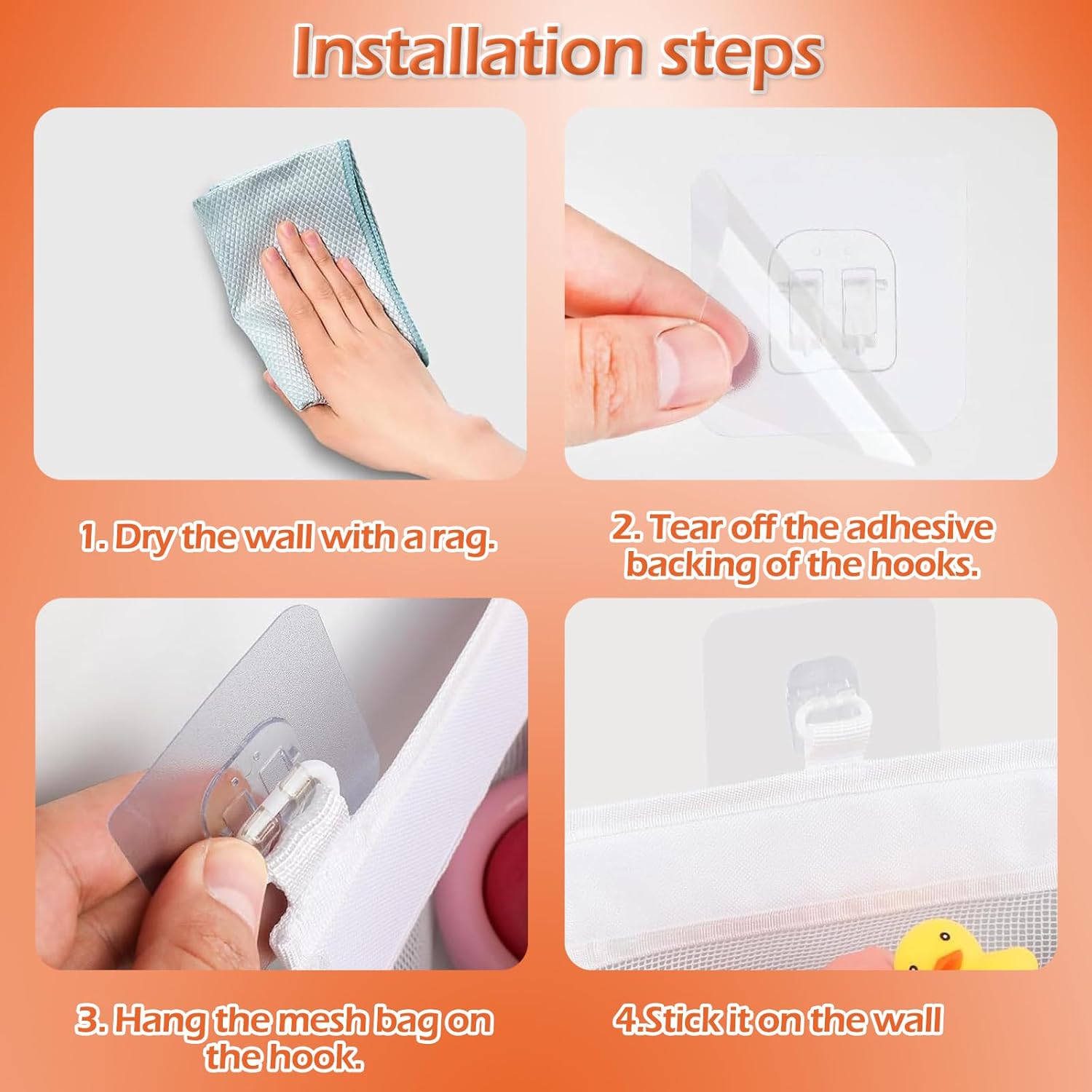 Installation steps

1. Dry the wall with a rag.

2. Tear off the adhesive backing of the hooks.

3. Hang the mesh bag on the hook.

4.Stick it on the wall