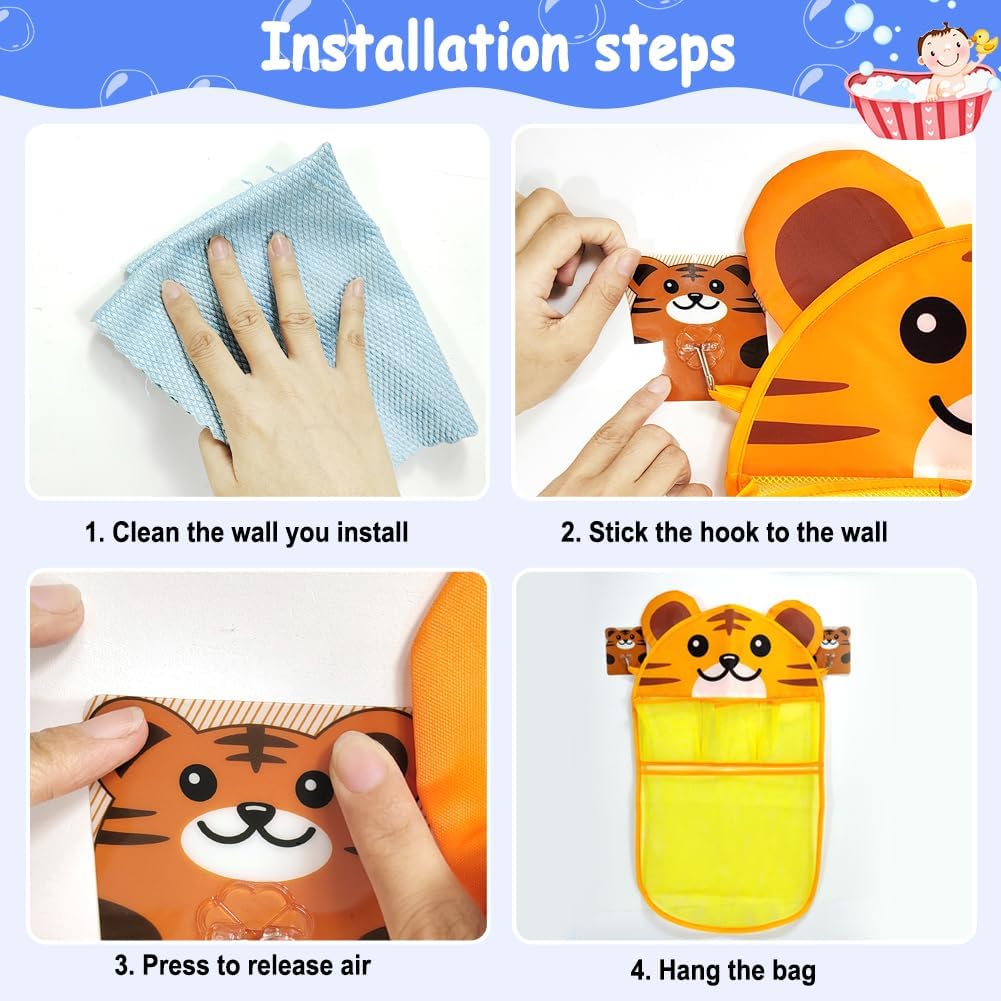 Installation steps

1. Clean the wall you install

2. Stick the hook to the wall

3. Press to release air

4. Hang the bag