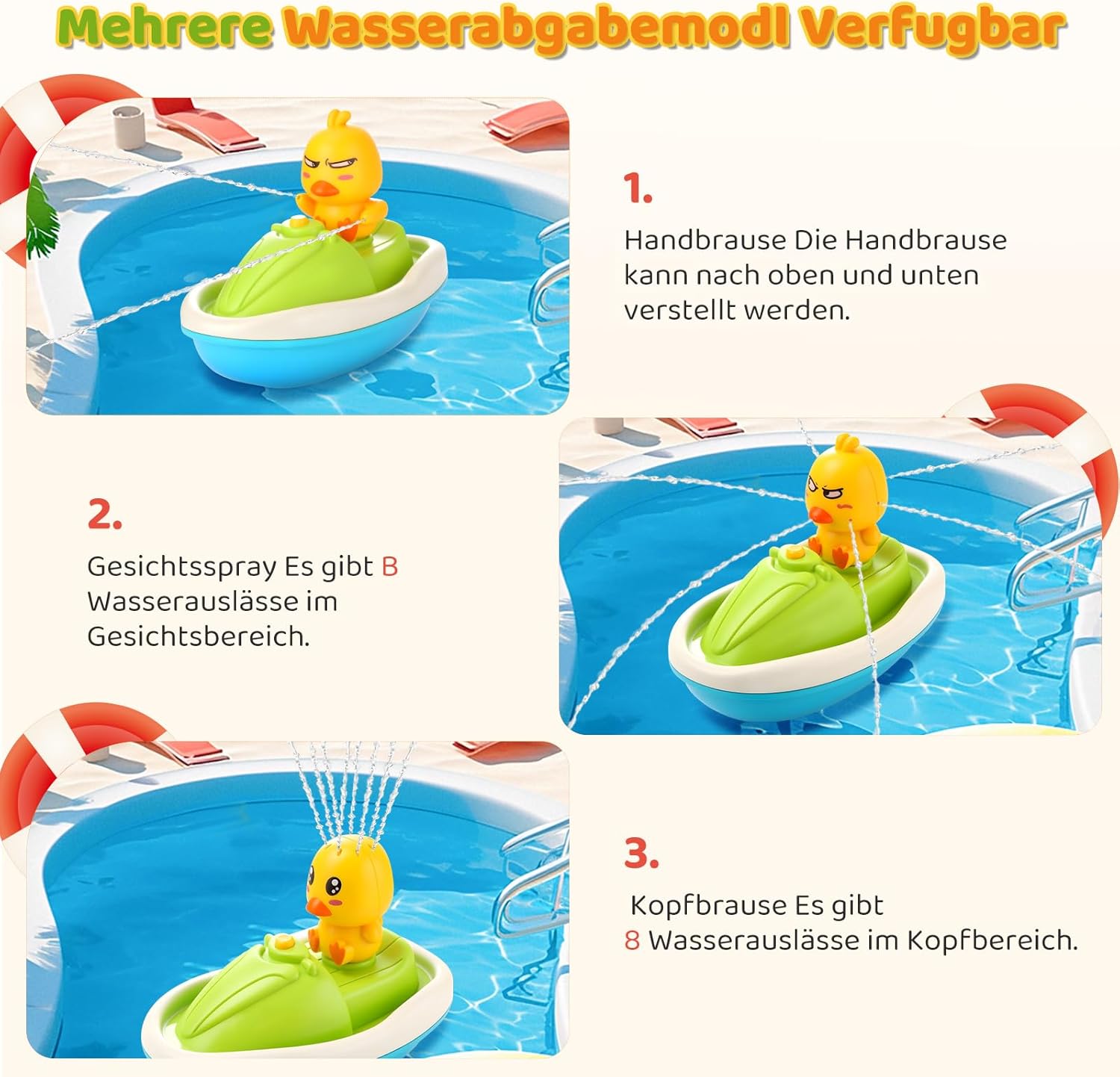 Mehrere Wasserabgabemodl Verfugbar

1.

Handbrause Die Handbrause kann nach oben und unten verstellt werden.

2.

Gesichtsspray Es gibt B Wasserauslässe im Gesichtsbereich.

3.

Kopfbrause Es gibt 8 Wasserauslässe im Kopfbereich.