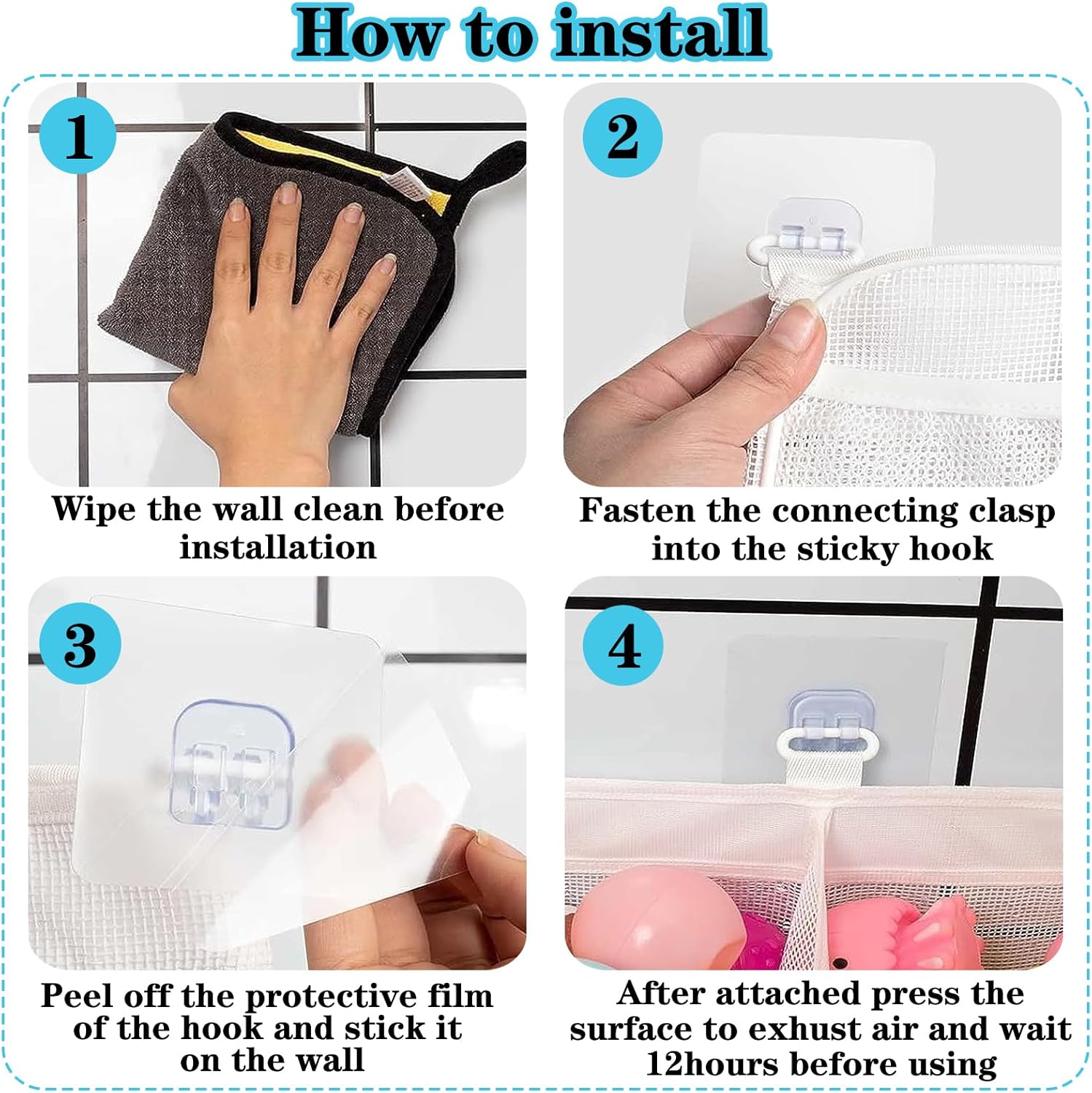 How to install

1

Wipe the wall clean before installation

2

Fasten the connecting clasp into the sticky hook

3

Peel off the protective film of the hook and stick it on the wall

4

After attached press the surface to exhust air and wait 12hours before using