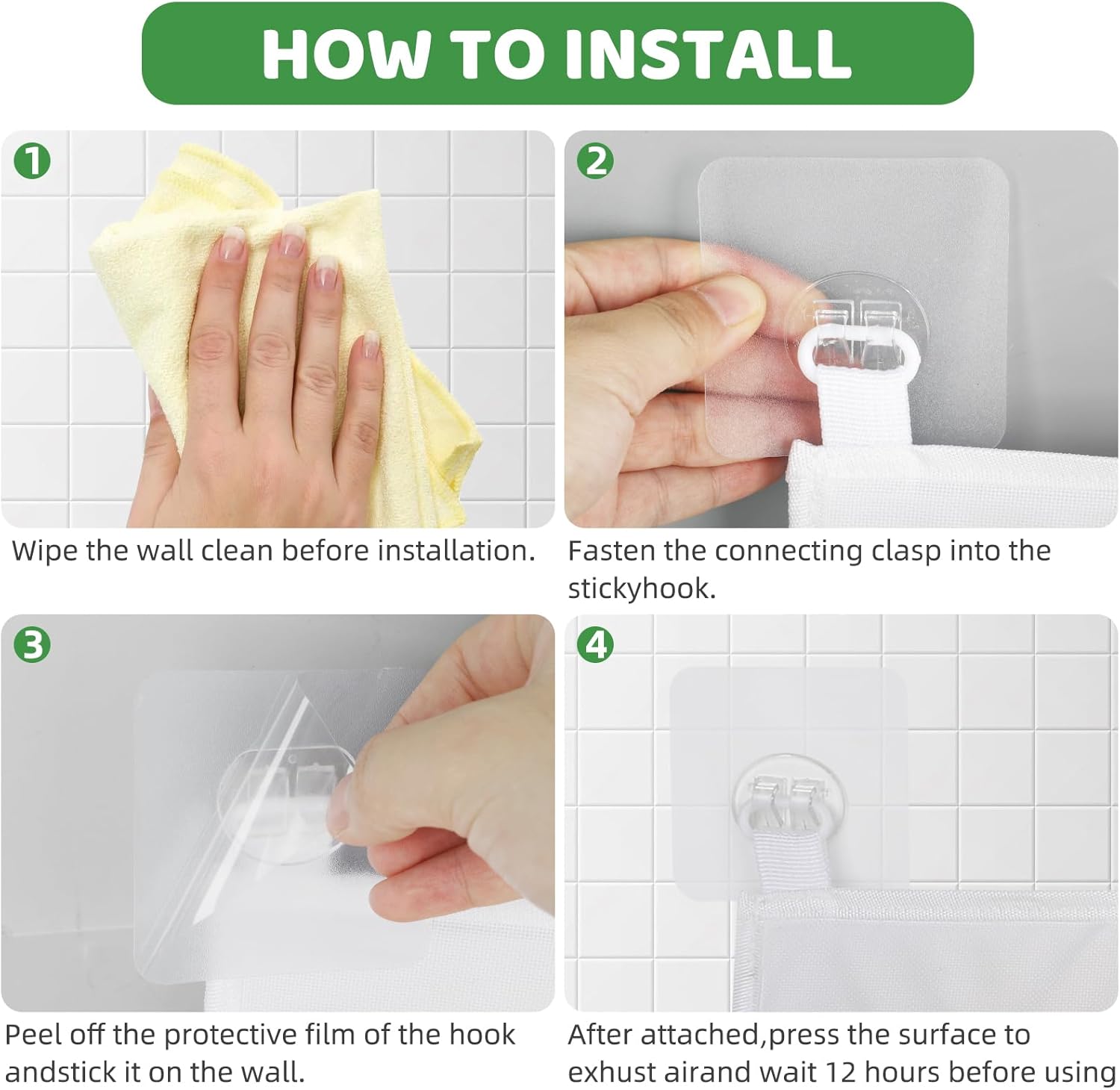 HOW TO INSTALL

1

Wipe the wall clean before installation.

2

Fasten the connecting clasp into the stickyhook.

3

Peel off the protective film of the hook andstick it on the wall.

4

After attached,press the surface to exhust airand wait 12 hours before using