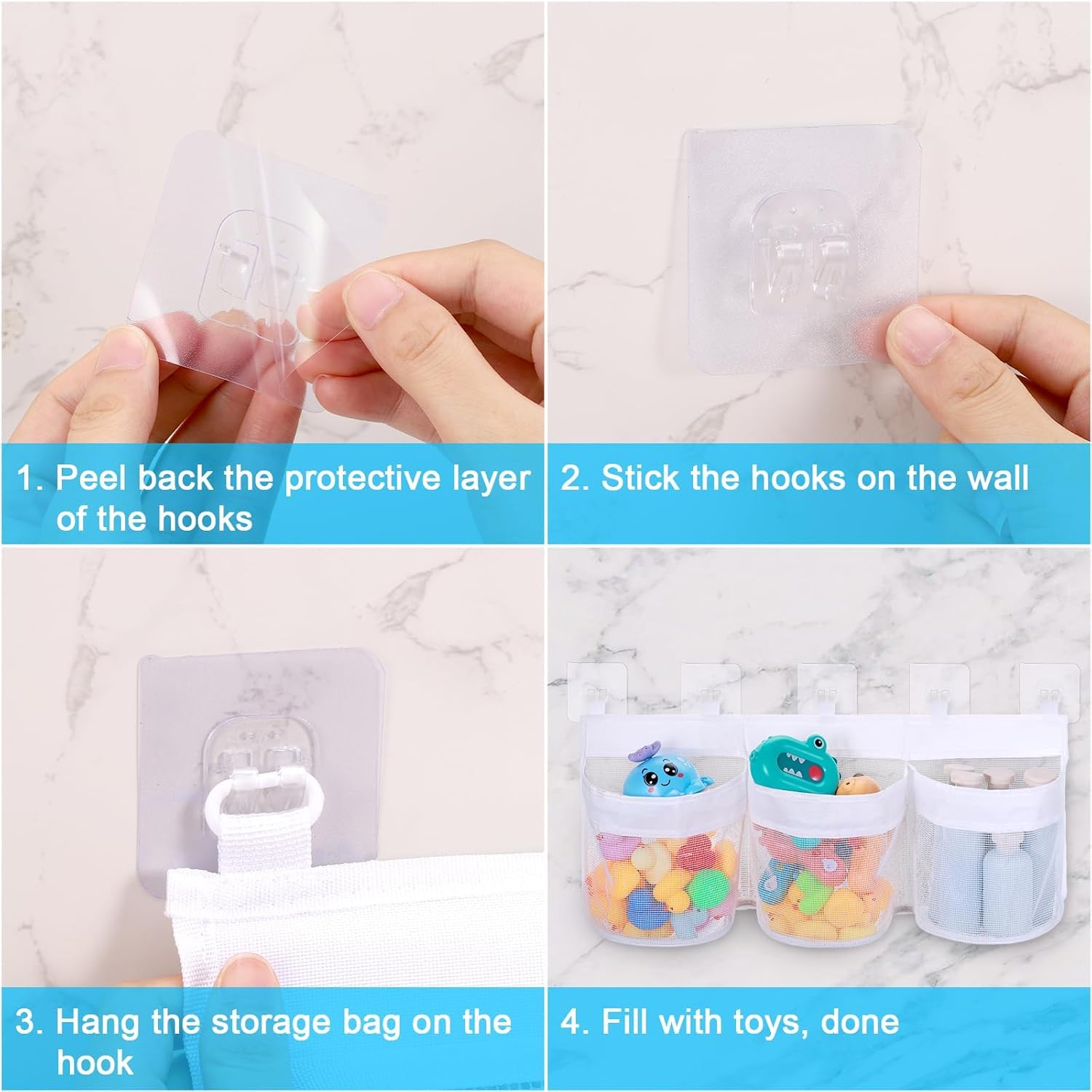 1. Peel back the protective layer of the hooks

2. Stick the hooks on the wall

3. Hang the storage bag on the hook

4. Fill with toys, done