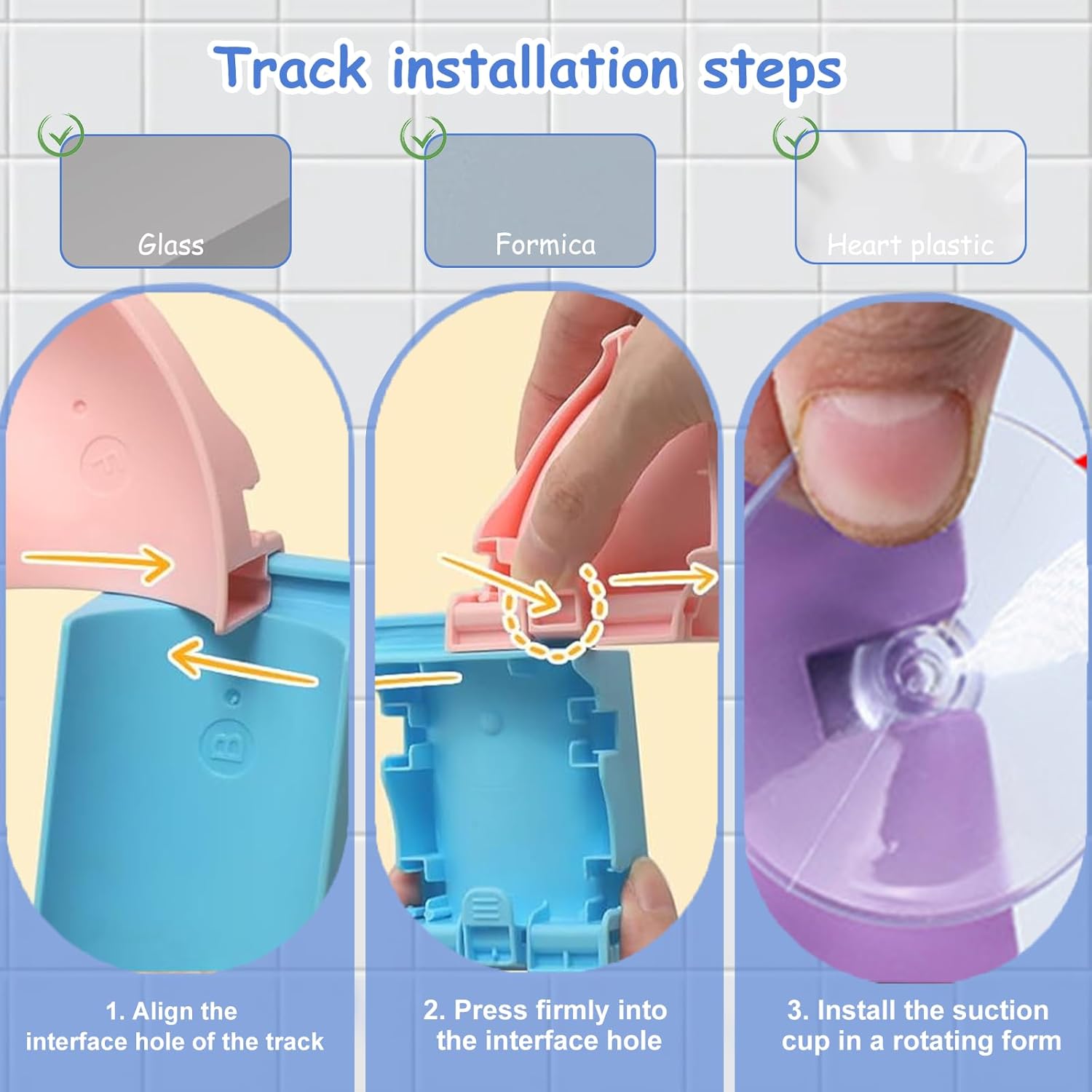 Track installation steps

Glass

Formica

Heart plastic

F

B

1. Align the interface hole of the track

2. Press firmly into the interface hole

3. Install the suction cup in a rotating form