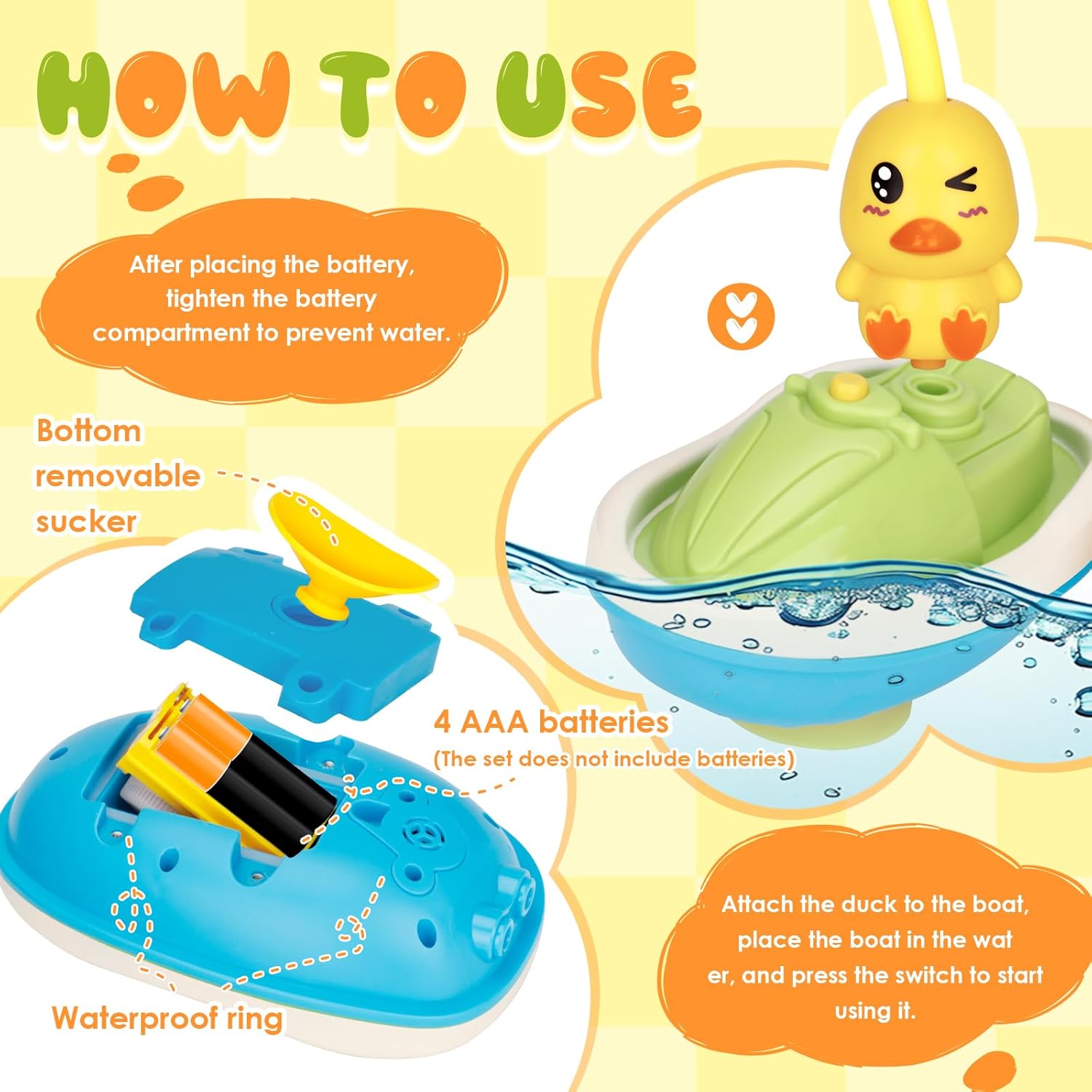 HOW TO USE

After placing the battery, tighten the battery compartment to prevent water.

Bottom removable sucker

4 AAA batteries
(The set does not include batteries)

Waterproof ring

Attach the duck to the boat, place the boat in the wat er, and press the switch to start using it.