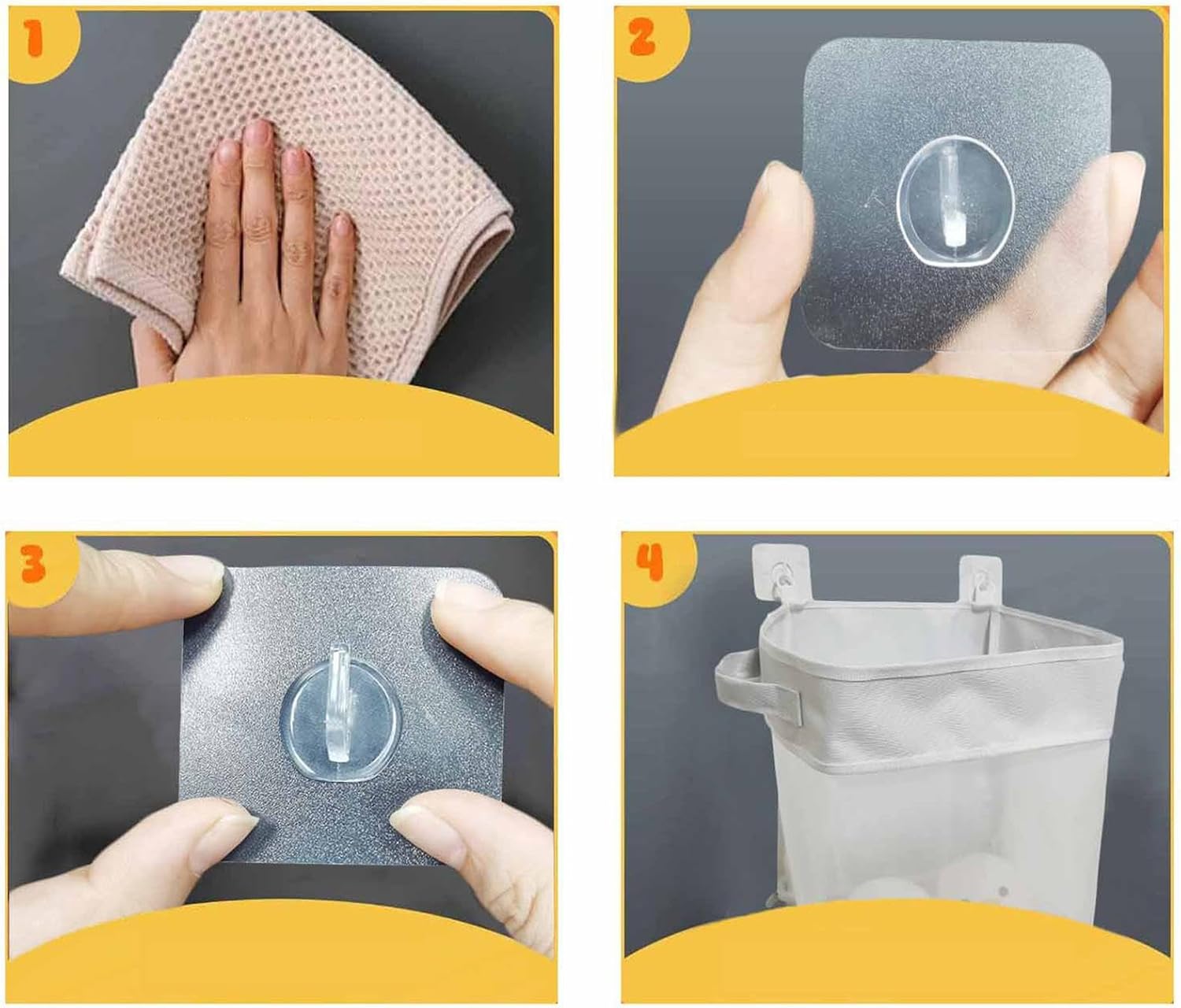 1

2

3

4