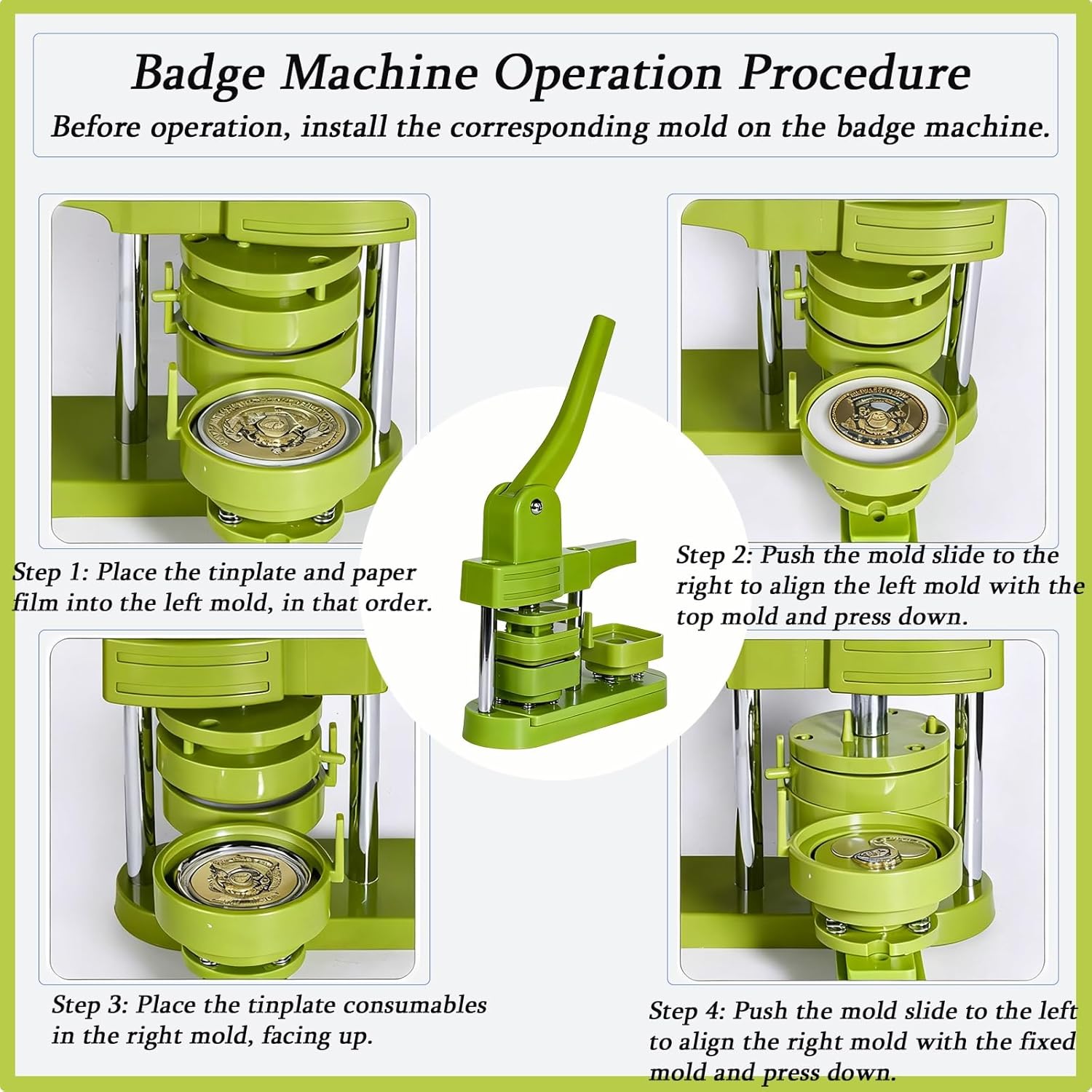 Badge Machine Operation Procedure

Before operation, install the corresponding mold on the badge machine.

Step 1: Place the tinplate and paper film into the left mold, in that order.

Step 2: Push the mold slide to the right to align the left mold with the top mold and press down.

Step 3: Place the tinplate consumables in the right mold, facing up.

Step 4: Push the mold slide to the left to align the right mold with the fixed mold and press down.