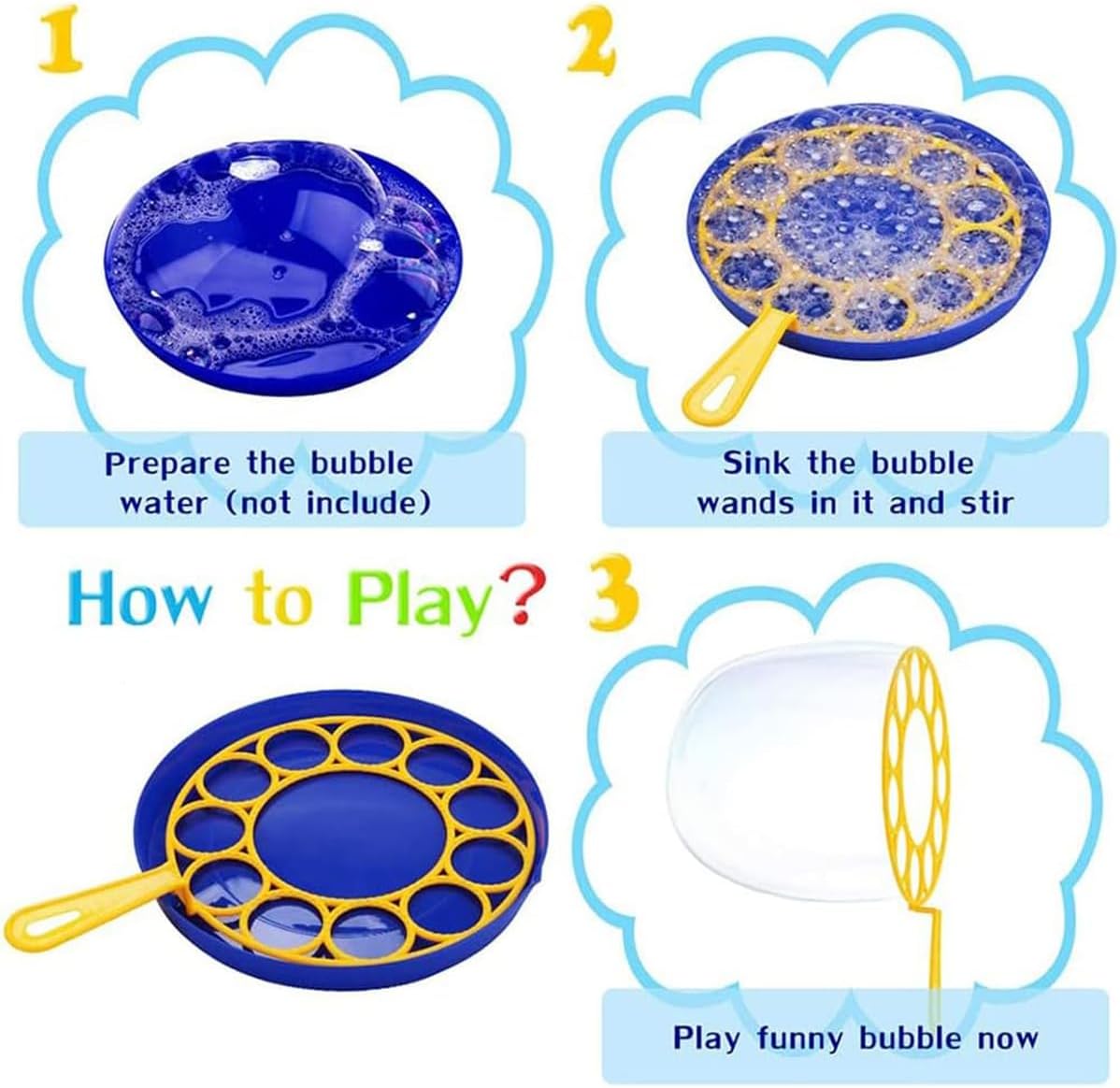 1

Prepare the bubble water (not include)

2

Sink the bubble wands in it and stir

How to Play?

3

Play funny bubble now