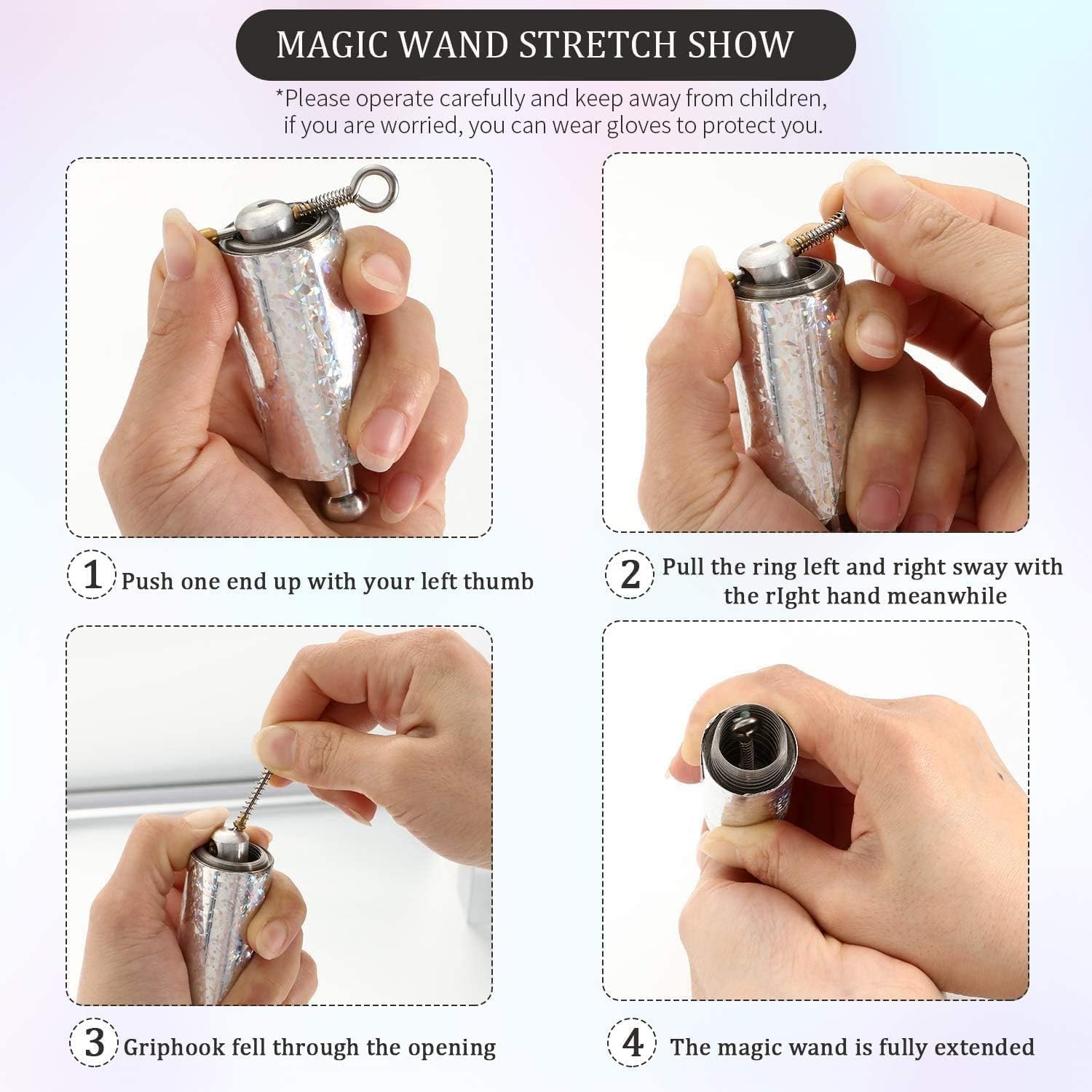 MAGIC WAND STRETCH SHOW

*Please operate carefully and keep away from children, if you are worried, you can wear gloves to protect you.

1 Push one end up with your left thumb

2 Pull the ring left and right sway with the rIght hand meanwhile

3 Griphook fell through the opening

4 The magic wand is fully extended