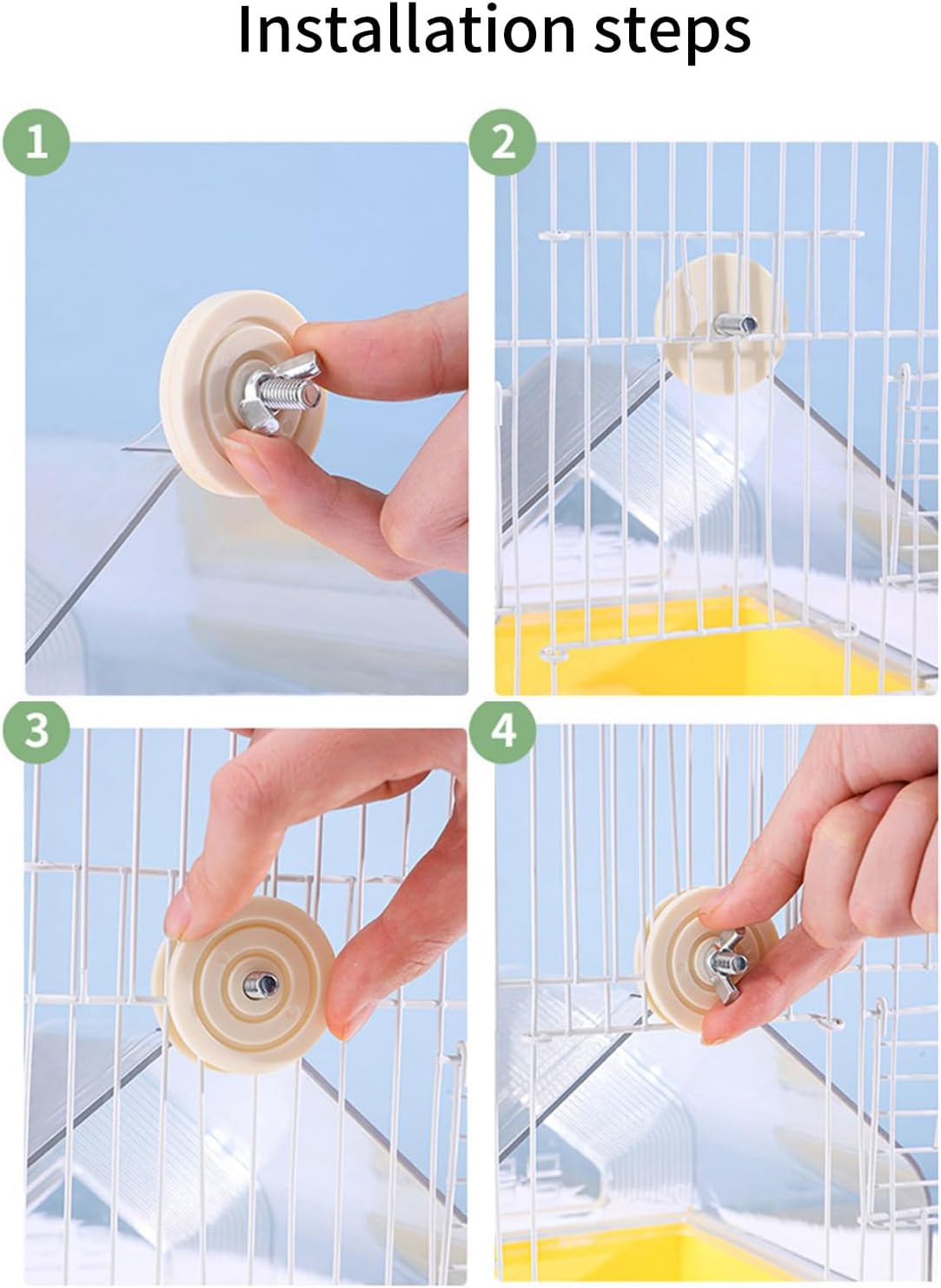 Installation steps

1

2

3

4