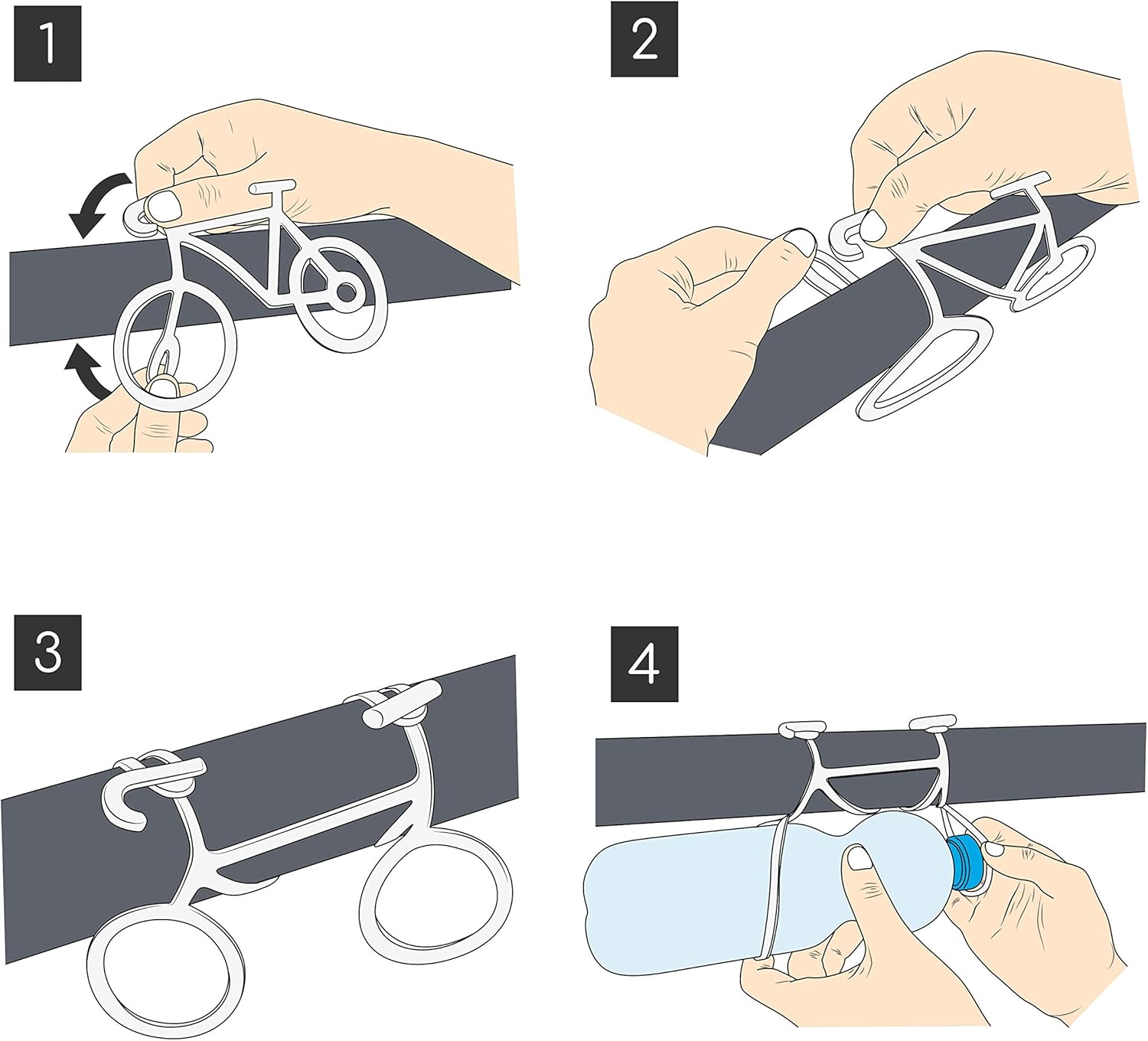 1

2

3

4