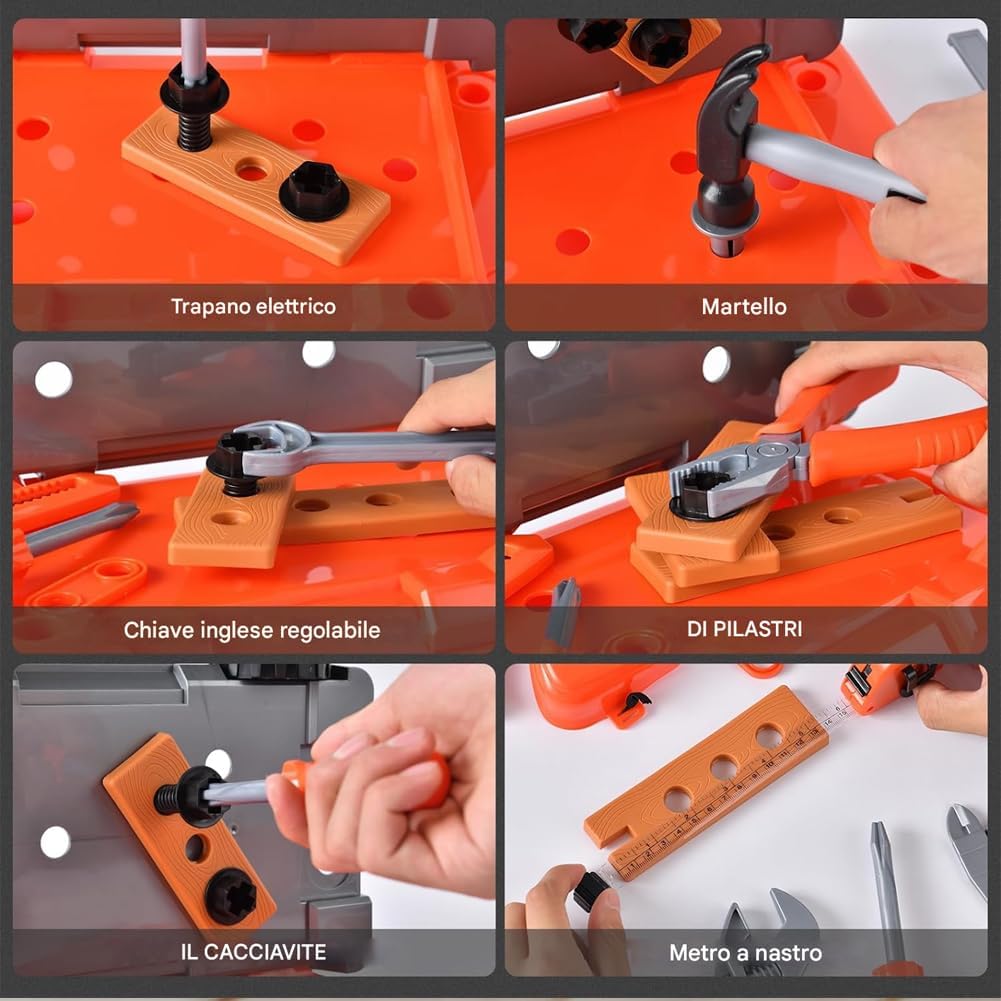 Trapano elettrico

Martello

Chiave inglese regolabile

DI PILASTRI

IL CACCIAVITE

Metro a nastro