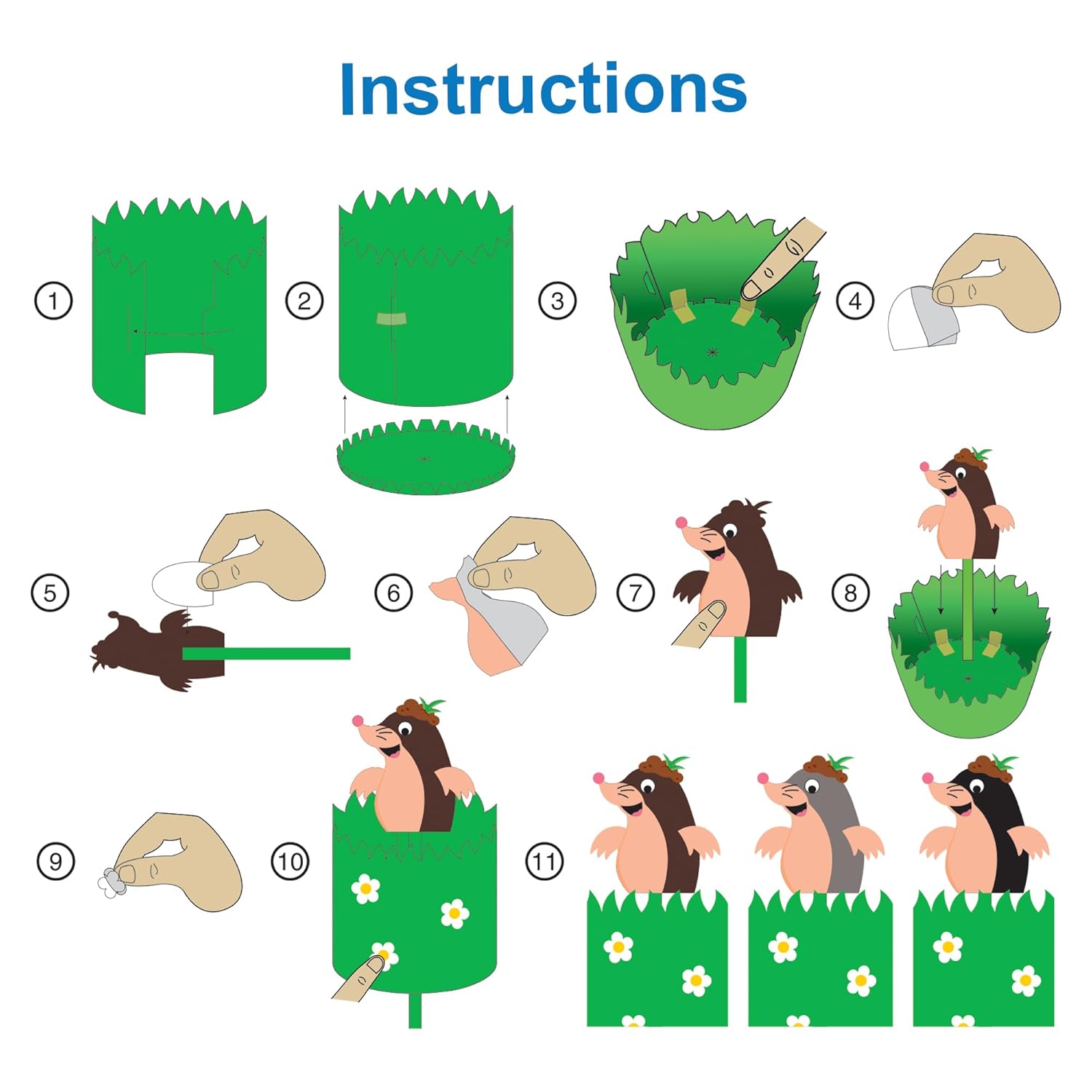 Instructions

①

②

③

④

⑤

⑥

⑦

⑧

⑨

⑩

⑪