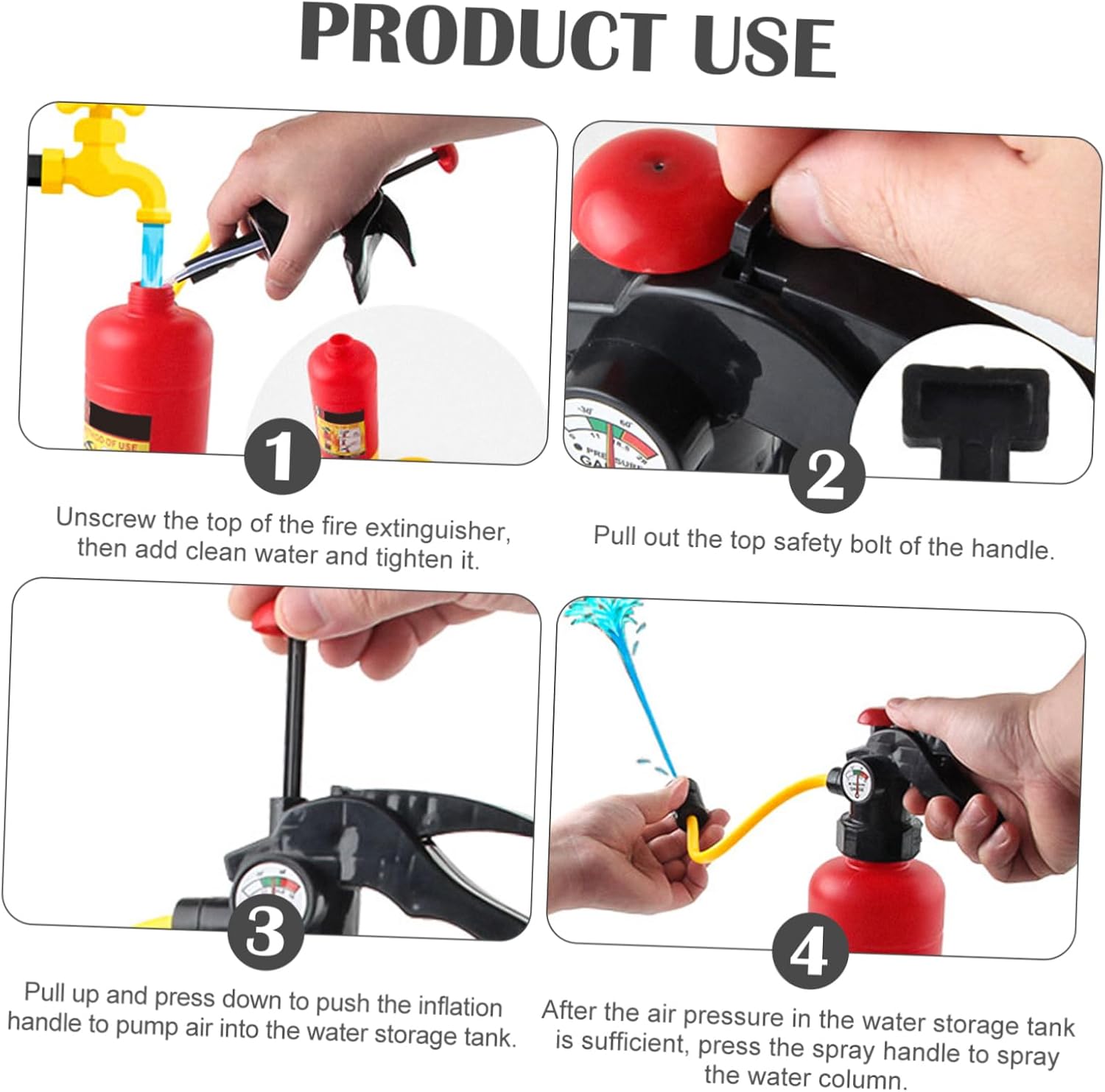 PRODUCT USE

1

Unscrew the top of the fire extinguisher, then add clean water and tighten it.

2

Pull out the top safety bolt of the handle.

3

Pull up and press down to push the inflation handle to pump air into the water storage tank.

4

After the air pressure in the water storage tank is sufficient, press the spray handle to spray the water column.