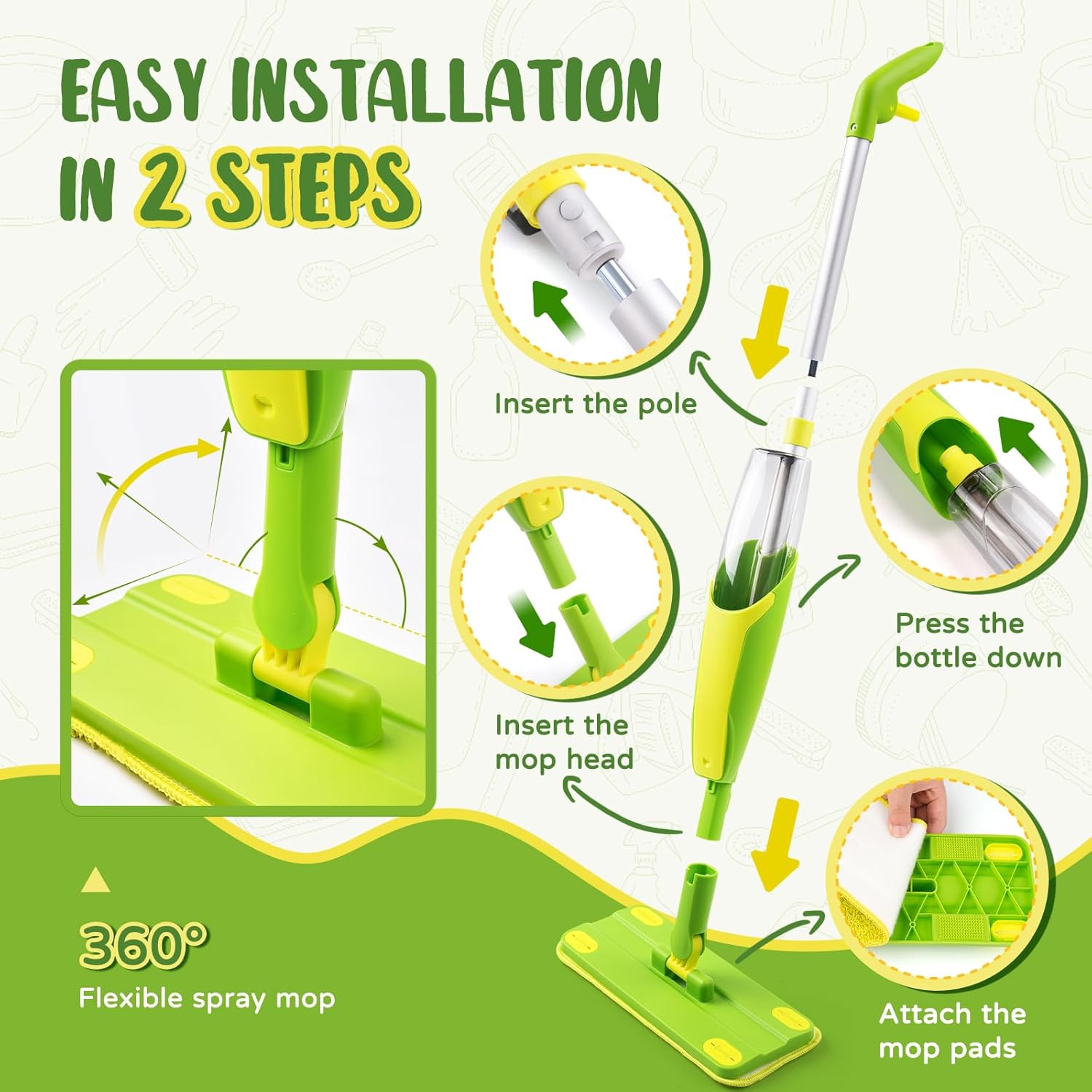 EASY INSTALLATION IN 2 STEPS

Insert the pole

Press the bottle down

Insert the mop head

360°
Flexible spray mop

Attach the mop pads