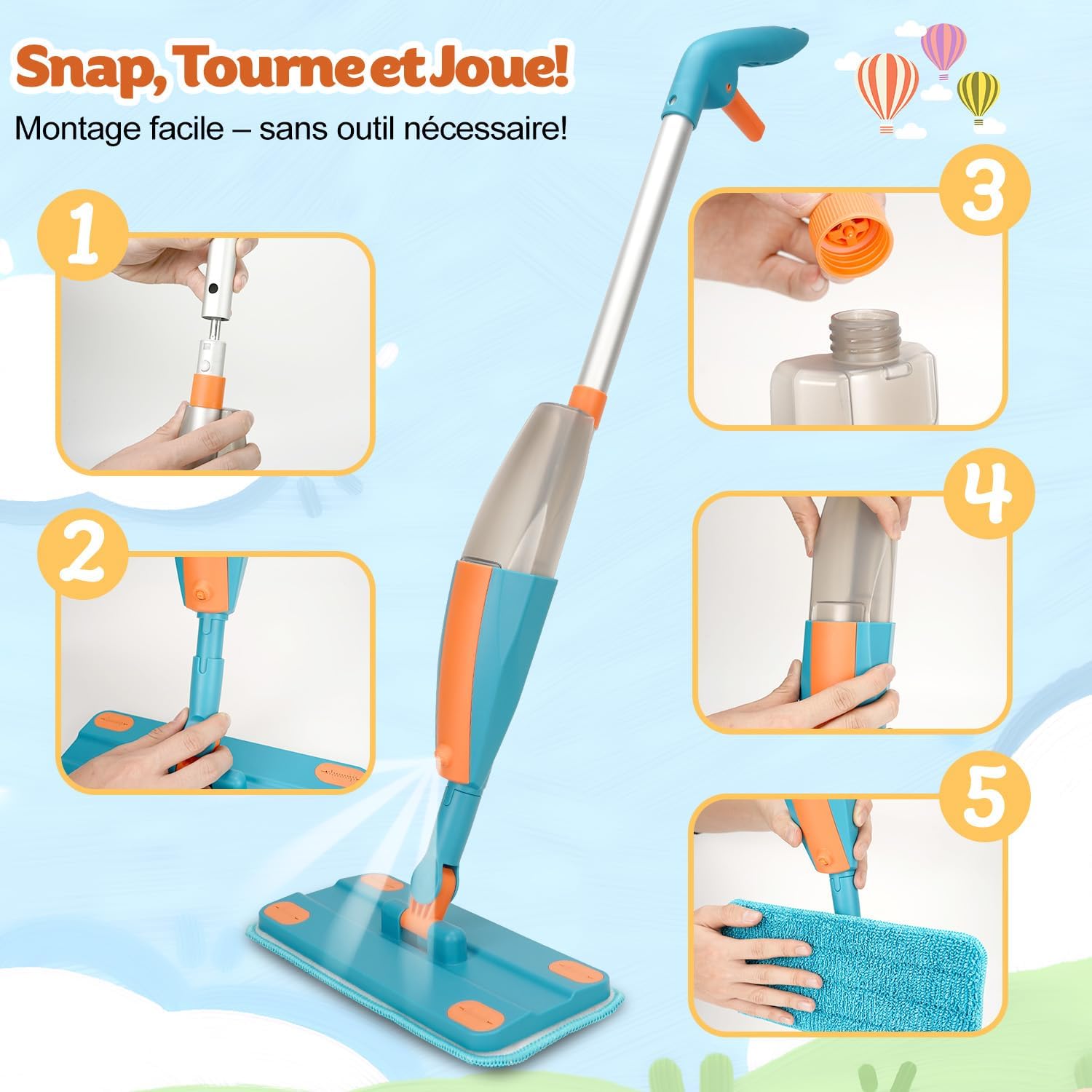 Snap, Tourne et Joue!
Montage facile – sans outil nécessaire!

1

2

3

4

5