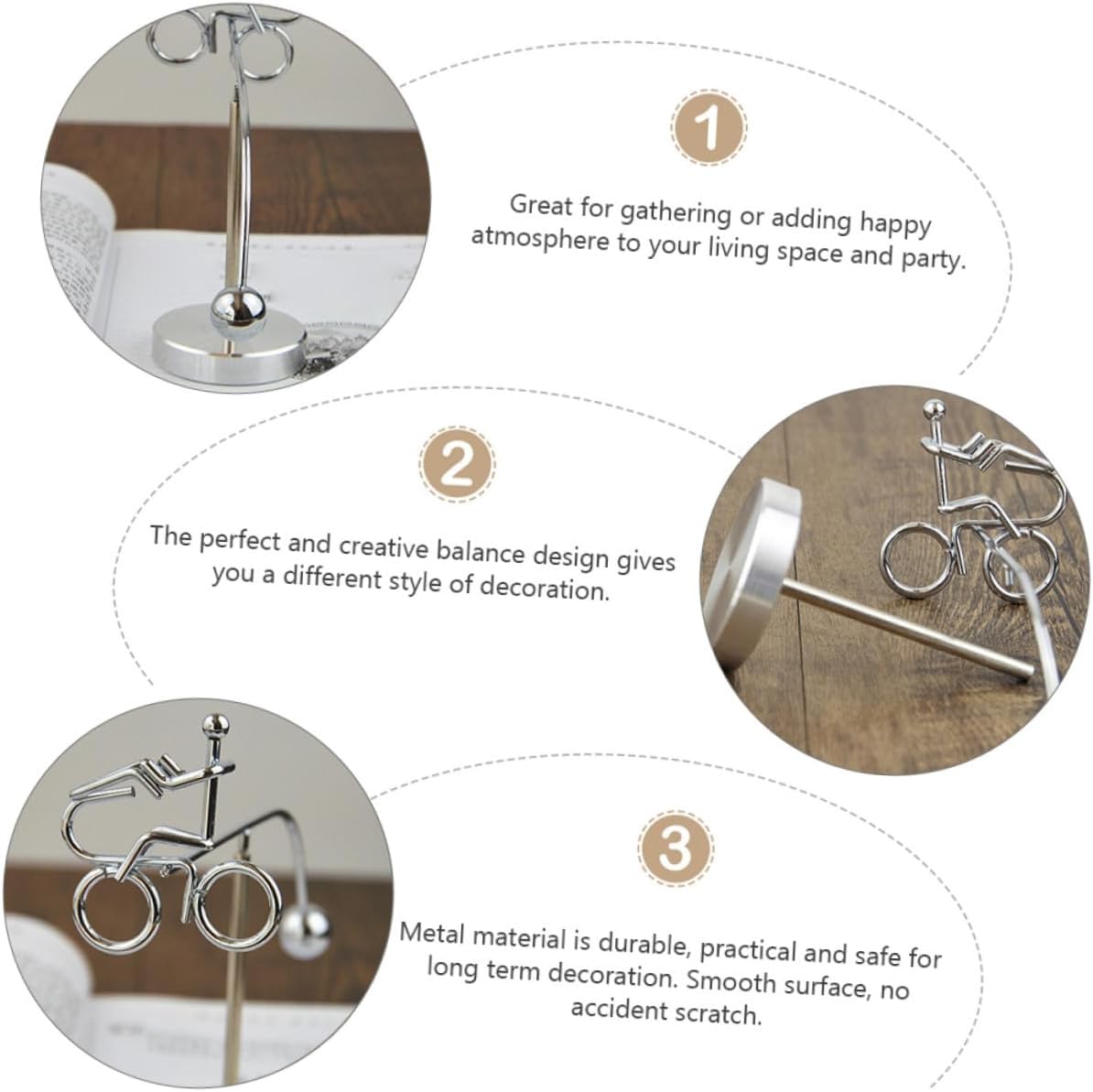 1

Great for gathering or adding happy atmosphere to your living space and party.

2

The perfect and creative balance design gives you a different style of decoration.

3

Metal material is durable, practical and safe for long term decoration. Smooth surface, no accident scratch.