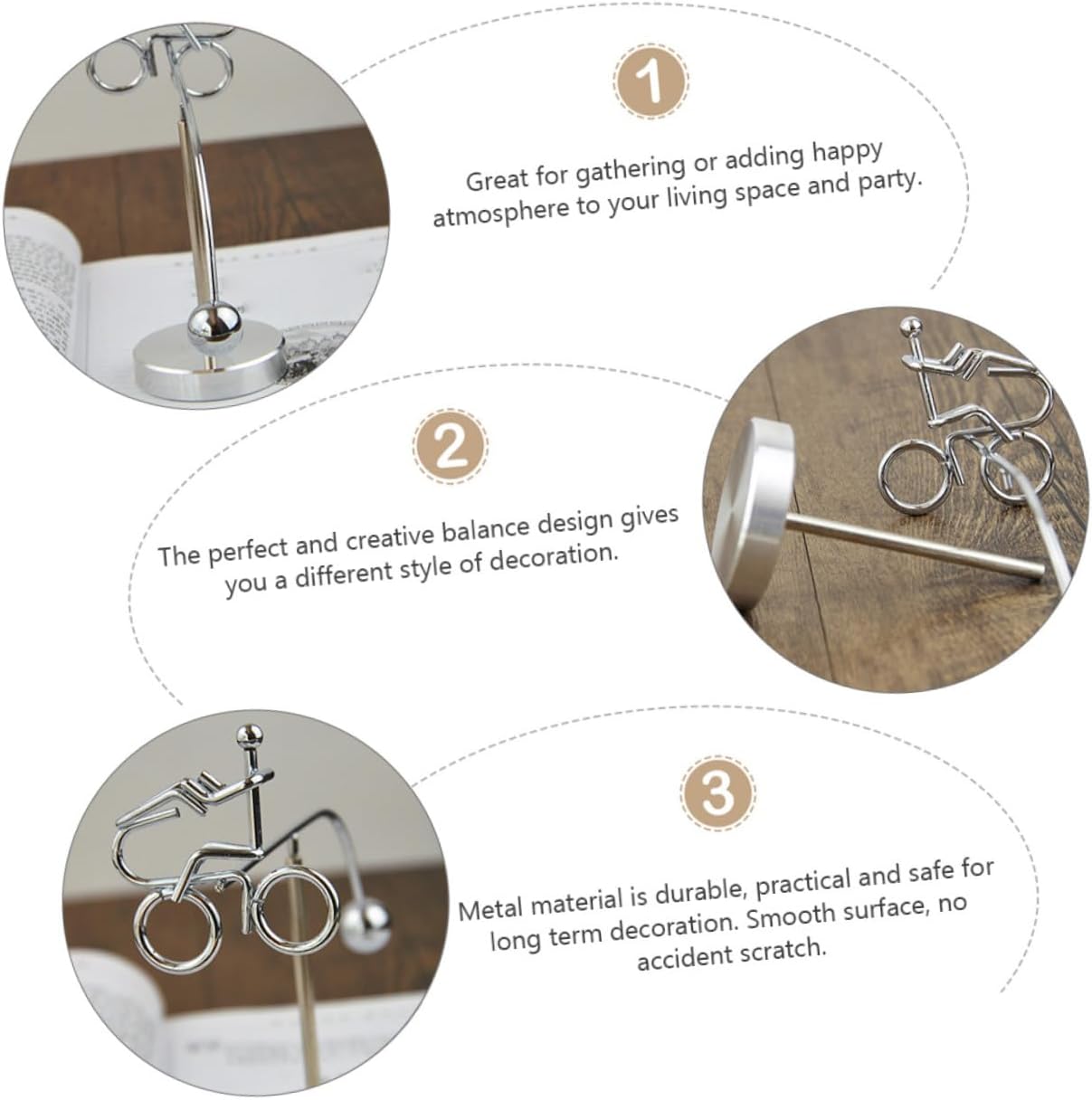 1

Great for gathering or adding happy atmosphere to your living space and party.

2

The perfect and creative balance design gives you a different style of decoration.

3

Metal material is durable, practical and safe for long term decoration. Smooth surface, no accident scratch.