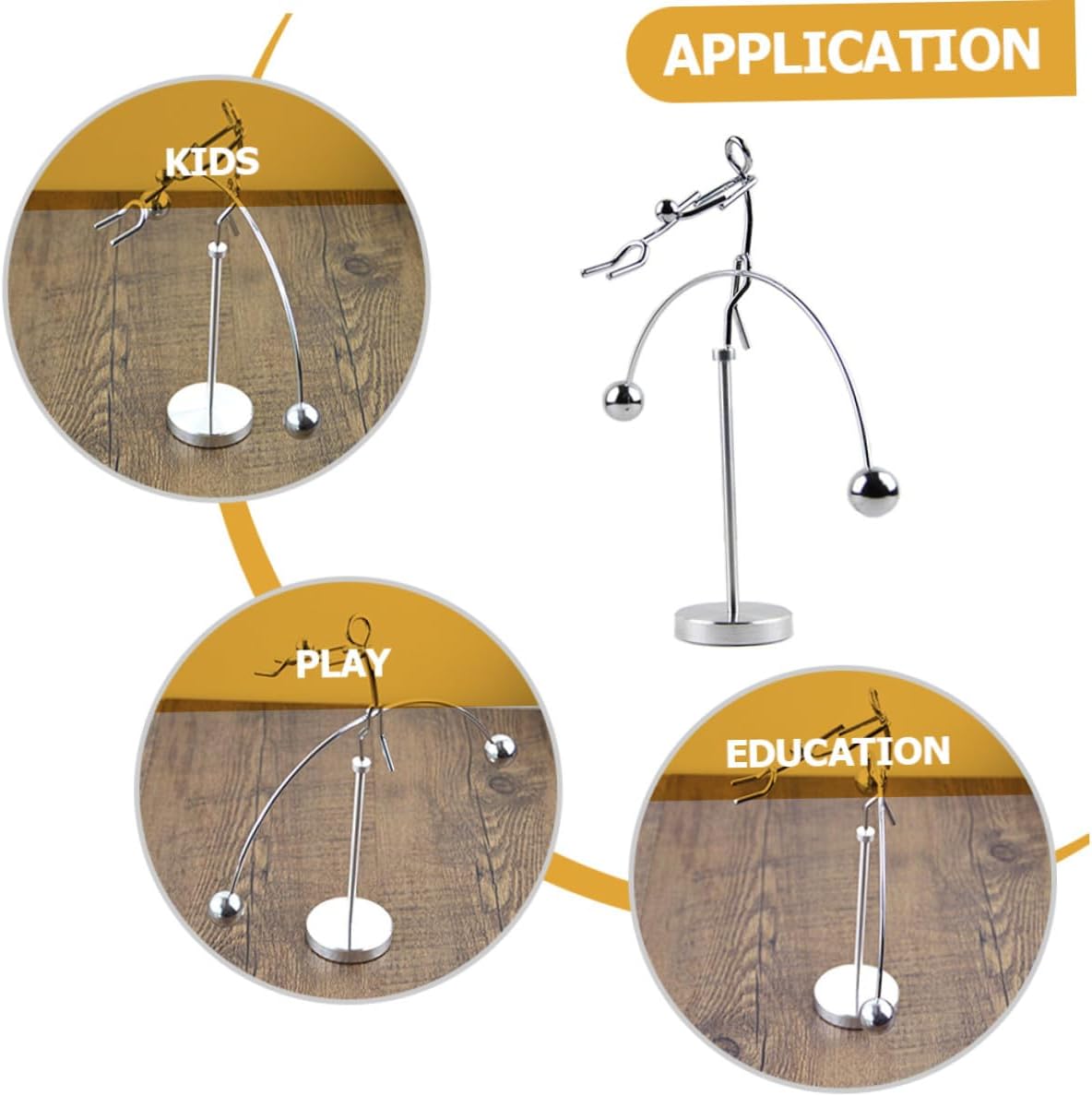 APPLICATION

KIDS

PLAY

EDUCATION