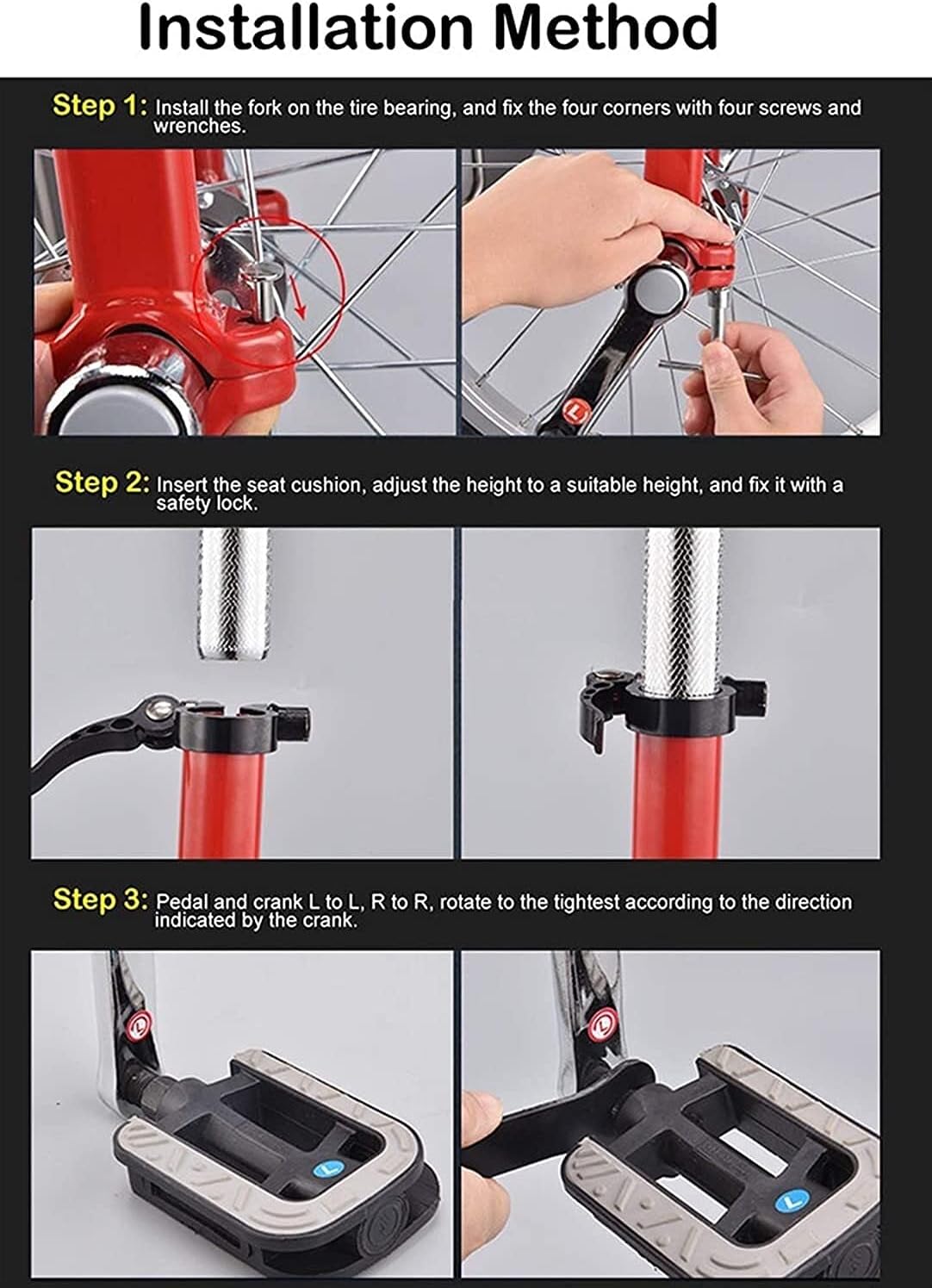 Installation Method

Step 1: Install the fork on the tire bearing, and fix the four corners with four screws and wrenches.

L

Step 2: Insert the seat cushion, adjust the height to a suitable height, and fix it with a safety lock.

Step 3: Pedal and crank L to L, R to R, rotate to the tightest according to the direction indicated by the crank.

L

L

L

L