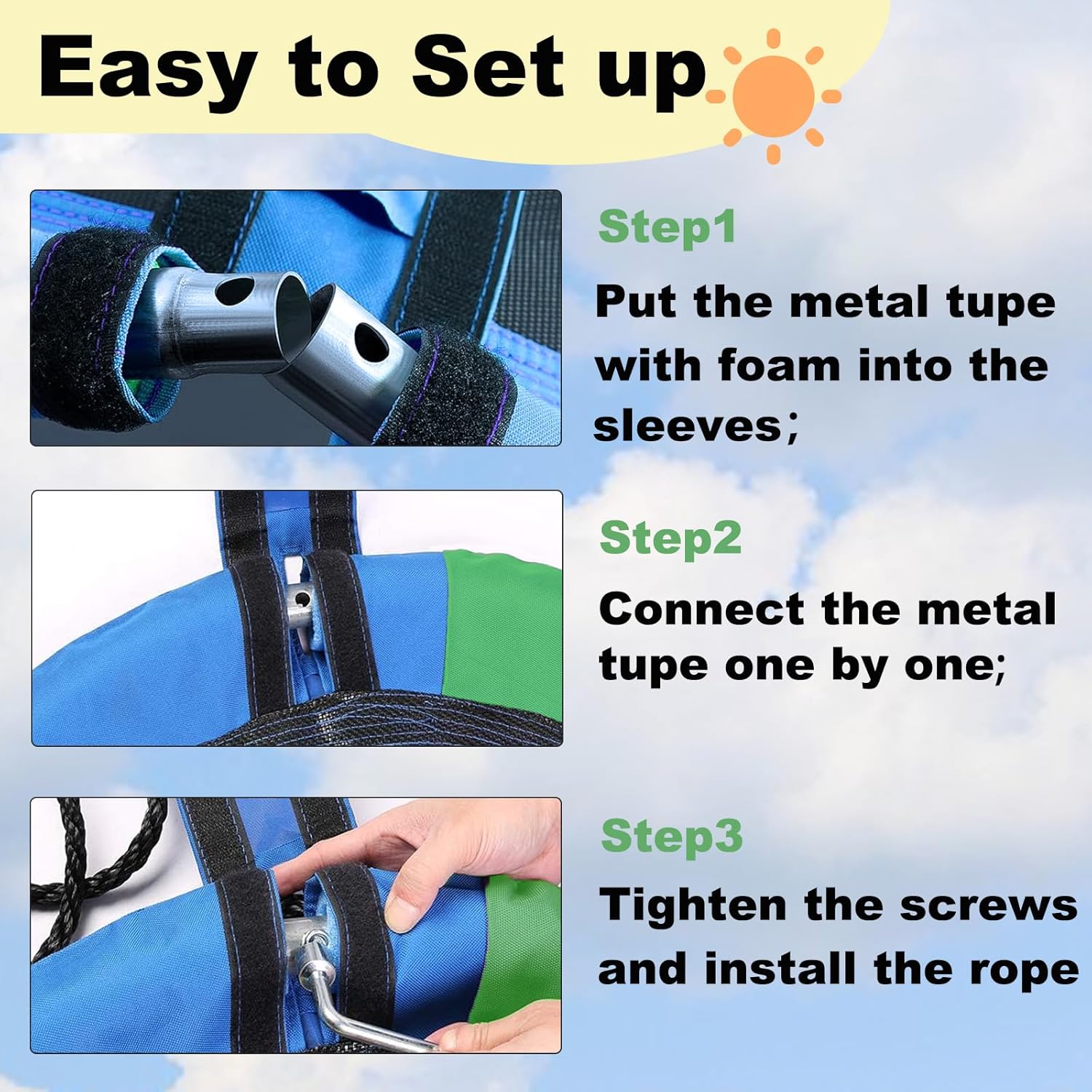 Easy to Set up

Step1

Put the metal tupe with foam into the sleeves;

Step2

Connect the metal tupe one by one;

Step3

Tighten the screws and install the rope