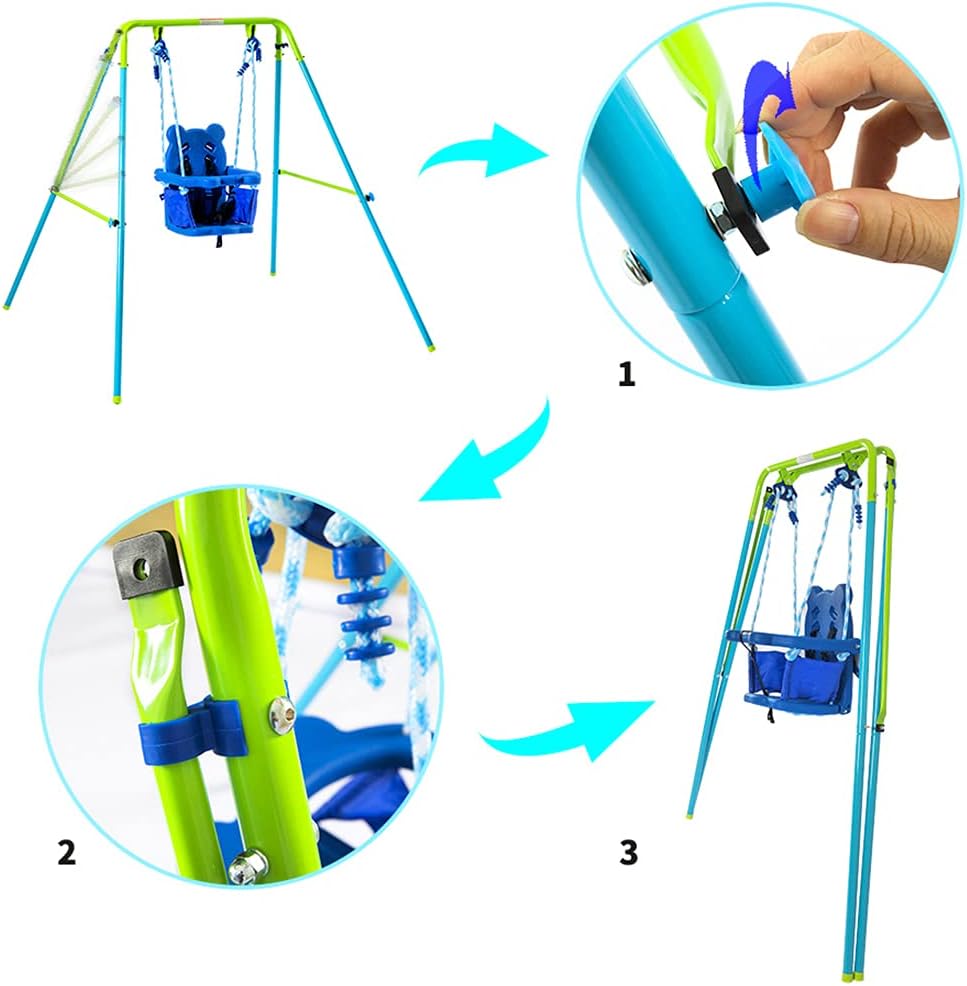 1

2

3