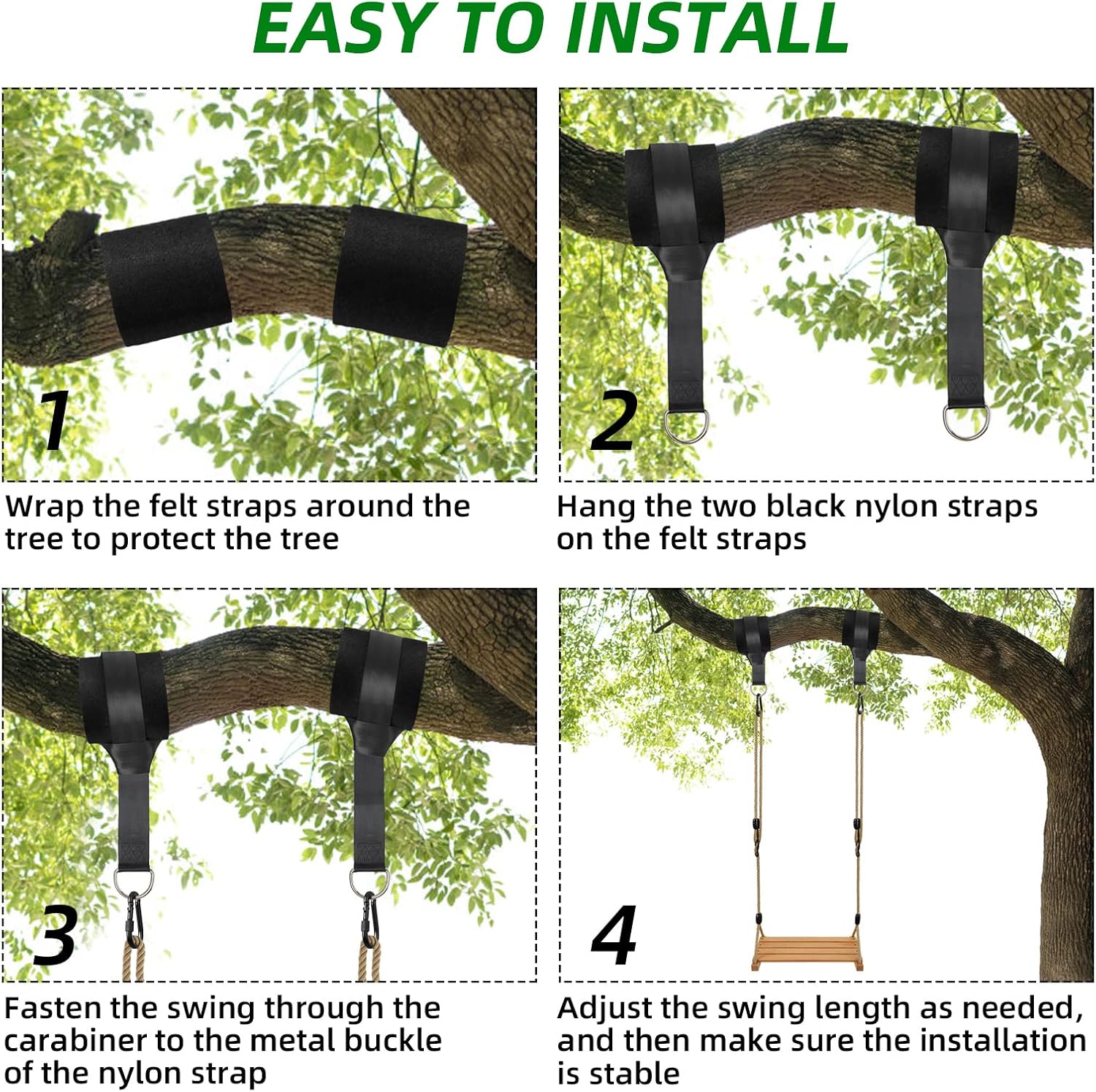 EASY TO INSTALL

1

Wrap the felt straps around the tree to protect the tree

2

Hang the two black nylon straps on the felt straps

3

Fasten the swing through the carabiner to the metal buckle of the nylon strap

4

Adjust the swing length as needed, and then make sure the installation is stable