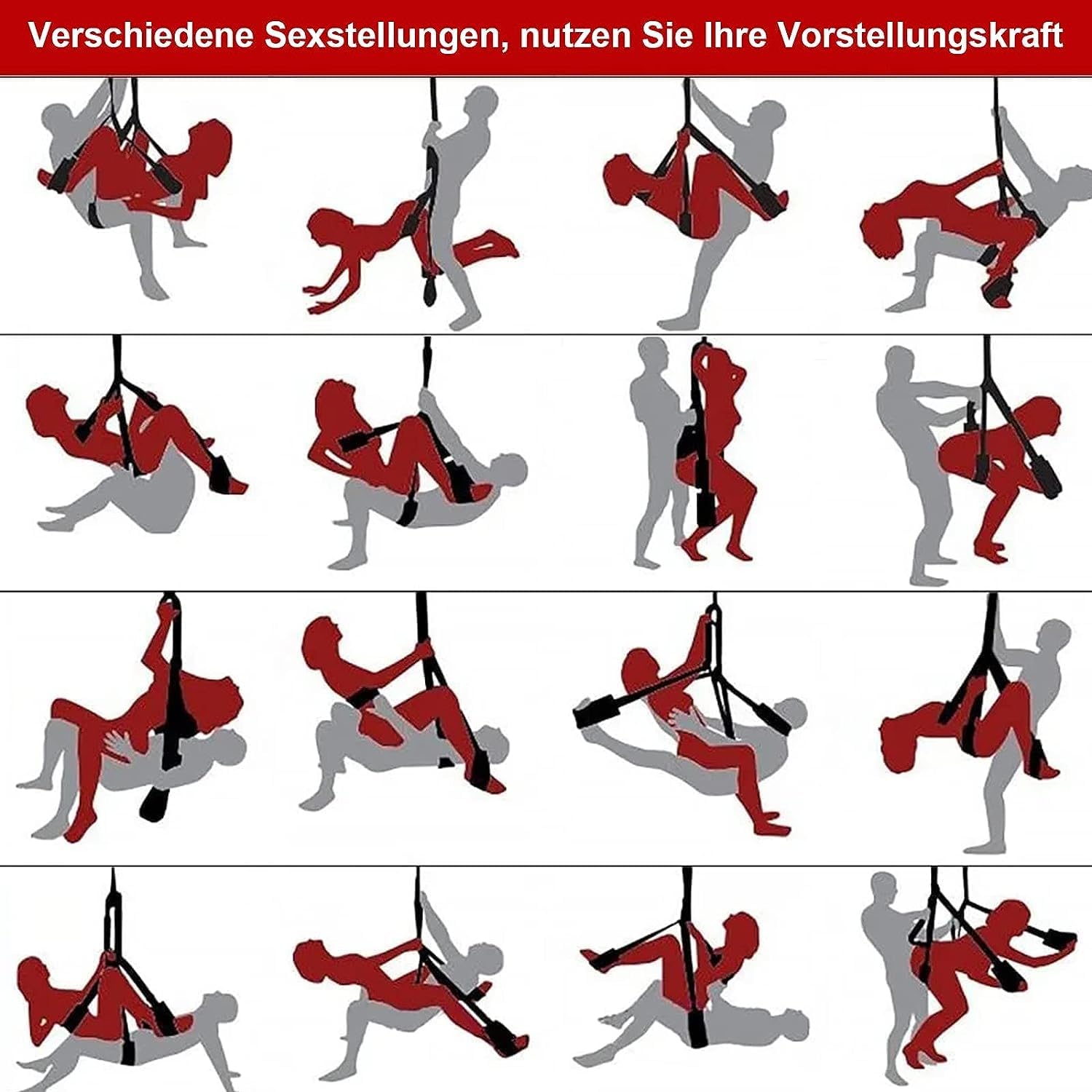 Verschiedene Sexstellungen, nutzen Sie Ihre Vorstellungskraft