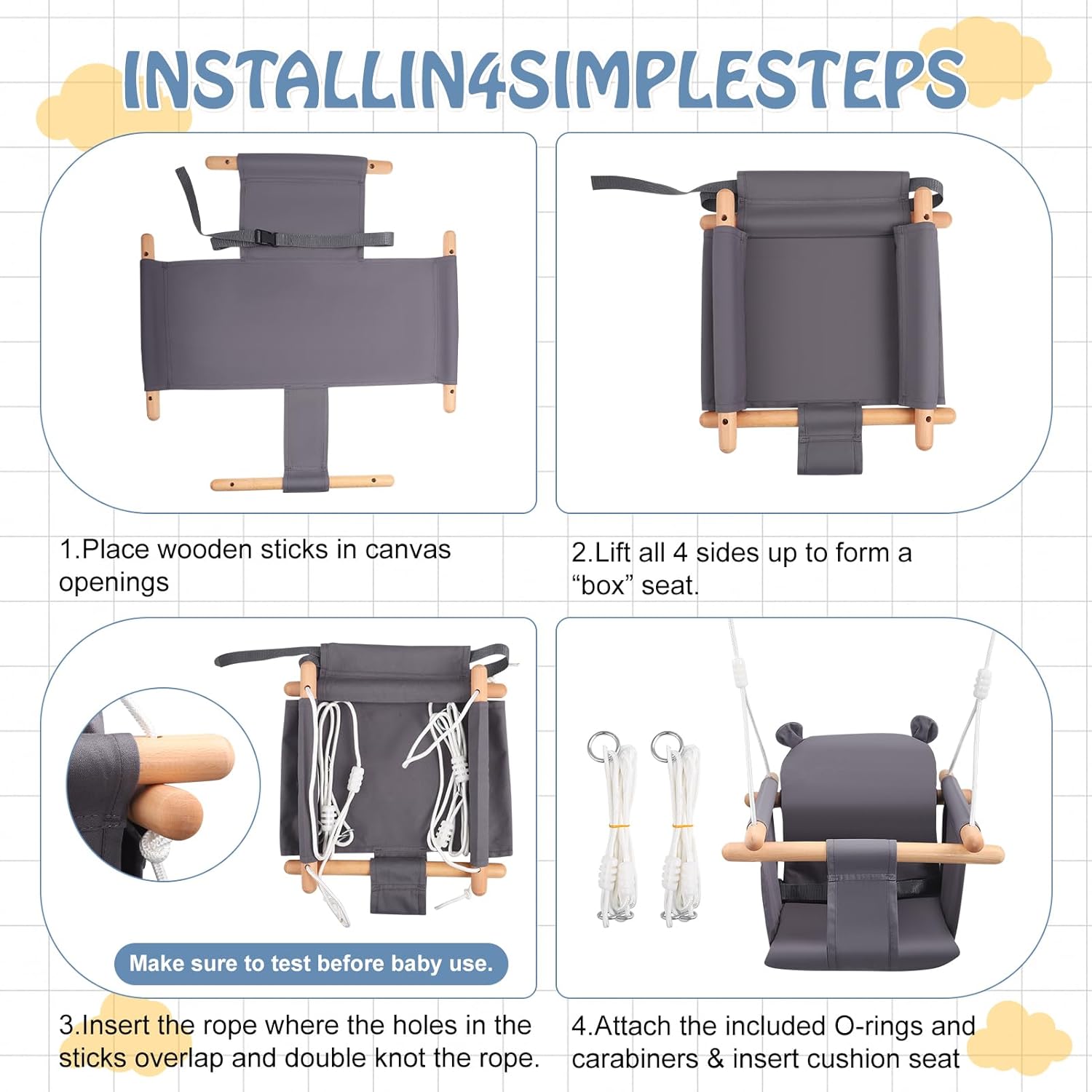 INSTALLIN4SIMPLESTEPS

1.Place wooden sticks in canvas openings

2.Lift all 4 sides up to form a “box” seat.

Make sure to test before baby use.

3.Insert the rope where the holes in the sticks overlap and double knot the rope.

4.Attach the included O-rings and carabiners & insert cushion seat