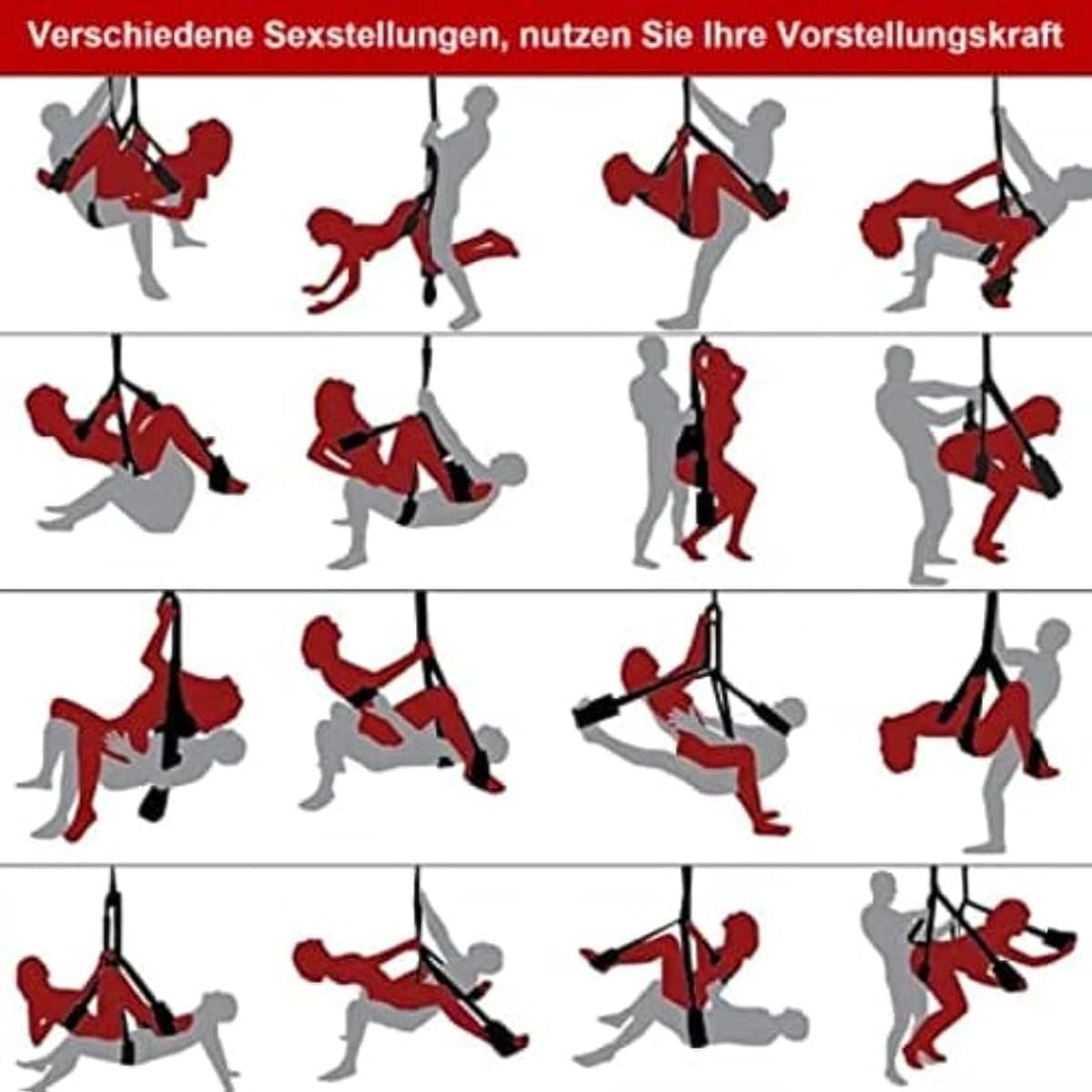 Verschiedene Sexstellungen, nutzen Sie Ihre Vorstellungskraft