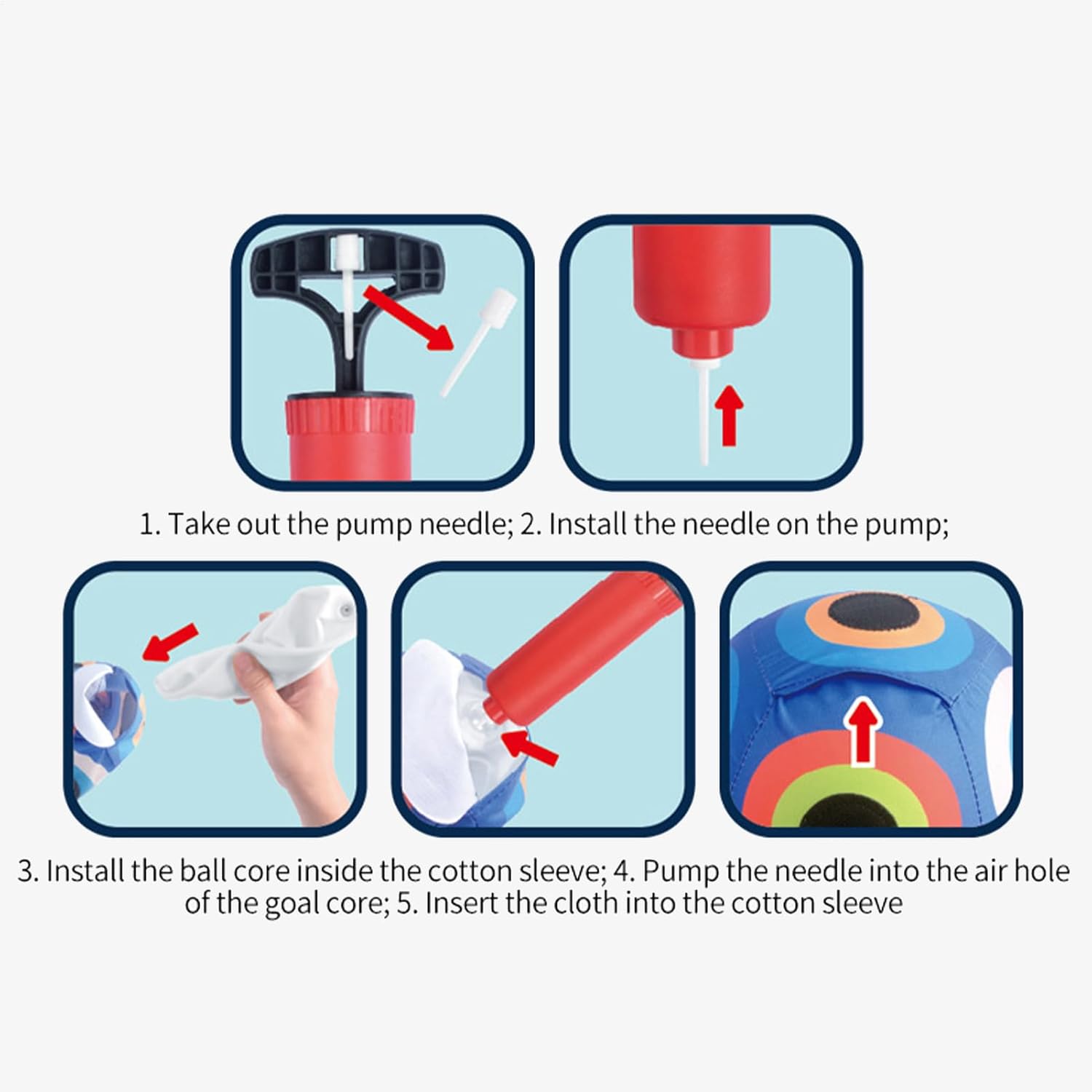 1. Take out the pump needle; 2. Install the needle on the pump;

3. Install the ball core inside the cotton sleeve; 4. Pump the needle into the air hole of the goal core; 5. Insert the cloth into the cotton sleeve