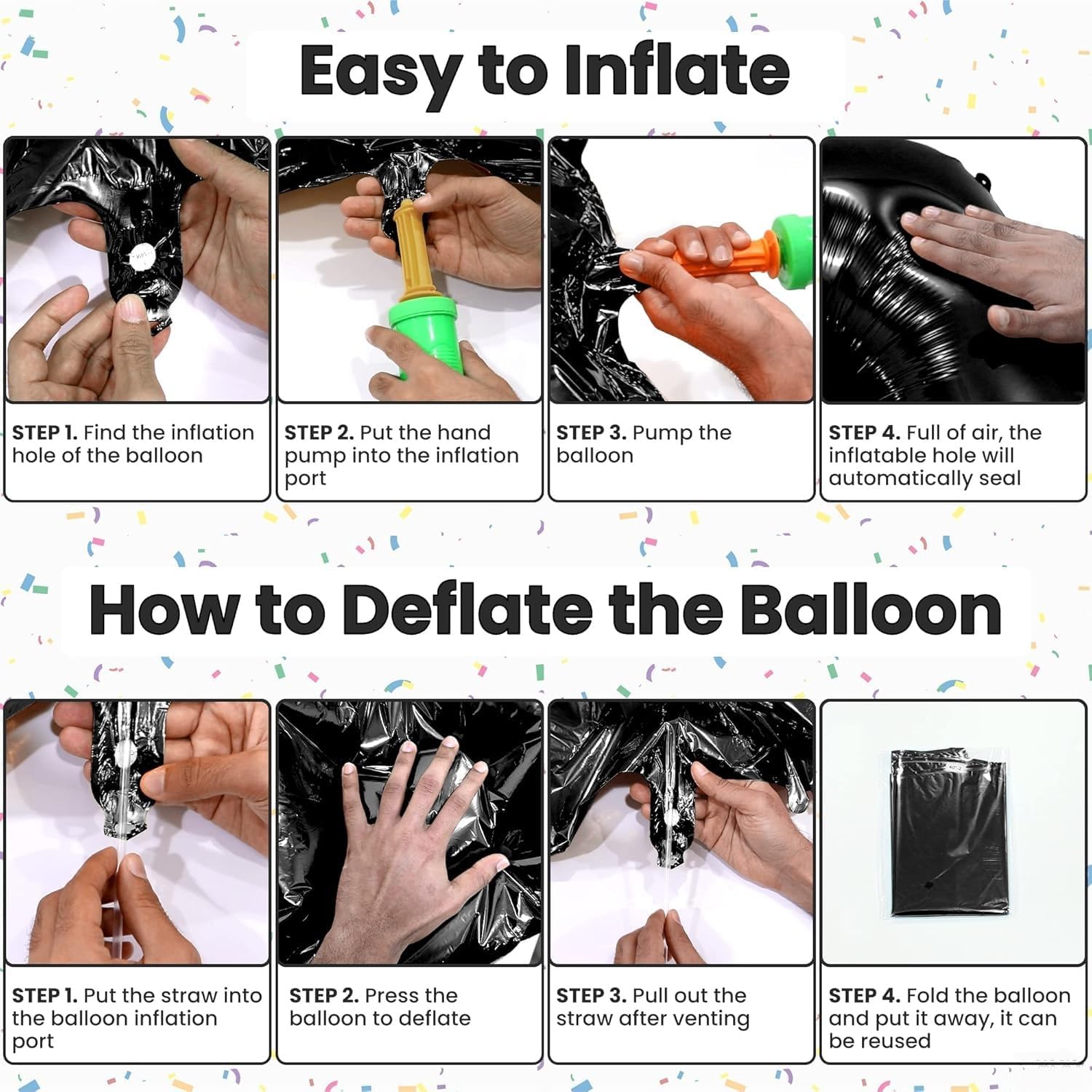 Easy to Inflate

STEP 1. Find the inflation hole of the balloon

STEP 2. Put the hand pump into the inflation port

STEP 3. Pump the balloon

STEP 4. Full of air, the inflatable hole will automatically seal

How to Deflate the Balloon

STEP 1. Put the straw into the balloon inflation port

STEP 2. Press the balloon to deflate

STEP 3. Pull out the straw after venting

STEP 4. Fold the balloon and put it away, it can be reused