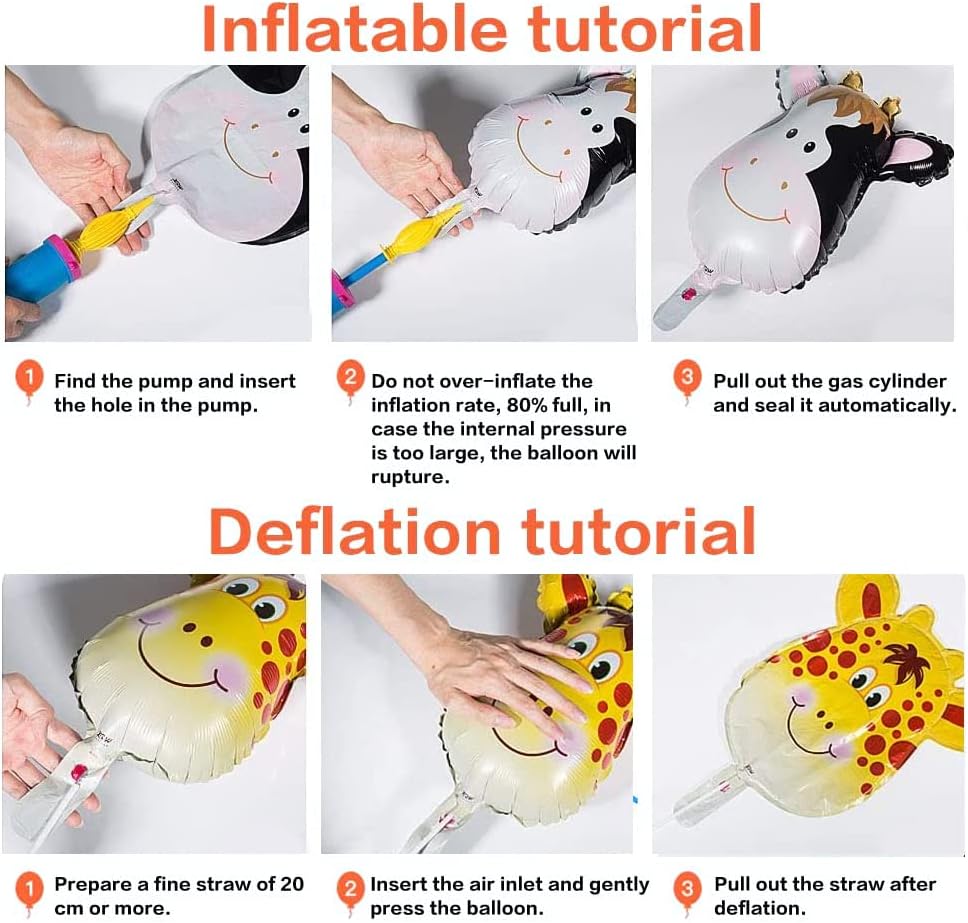 Inflatable tutorial

1 Find the pump and insert the hole in the pump.

2 Do not over-inflate the inflation rate, 80% full, in case the internal pressure is too large, the balloon will rupture.

3 Pull out the gas cylinder and seal it automatically.

Deflation tutorial

1 Prepare a fine straw of 20 cm or more.

2 Insert the air inlet and gently press the balloon.

3 Pull out the straw after deflation.