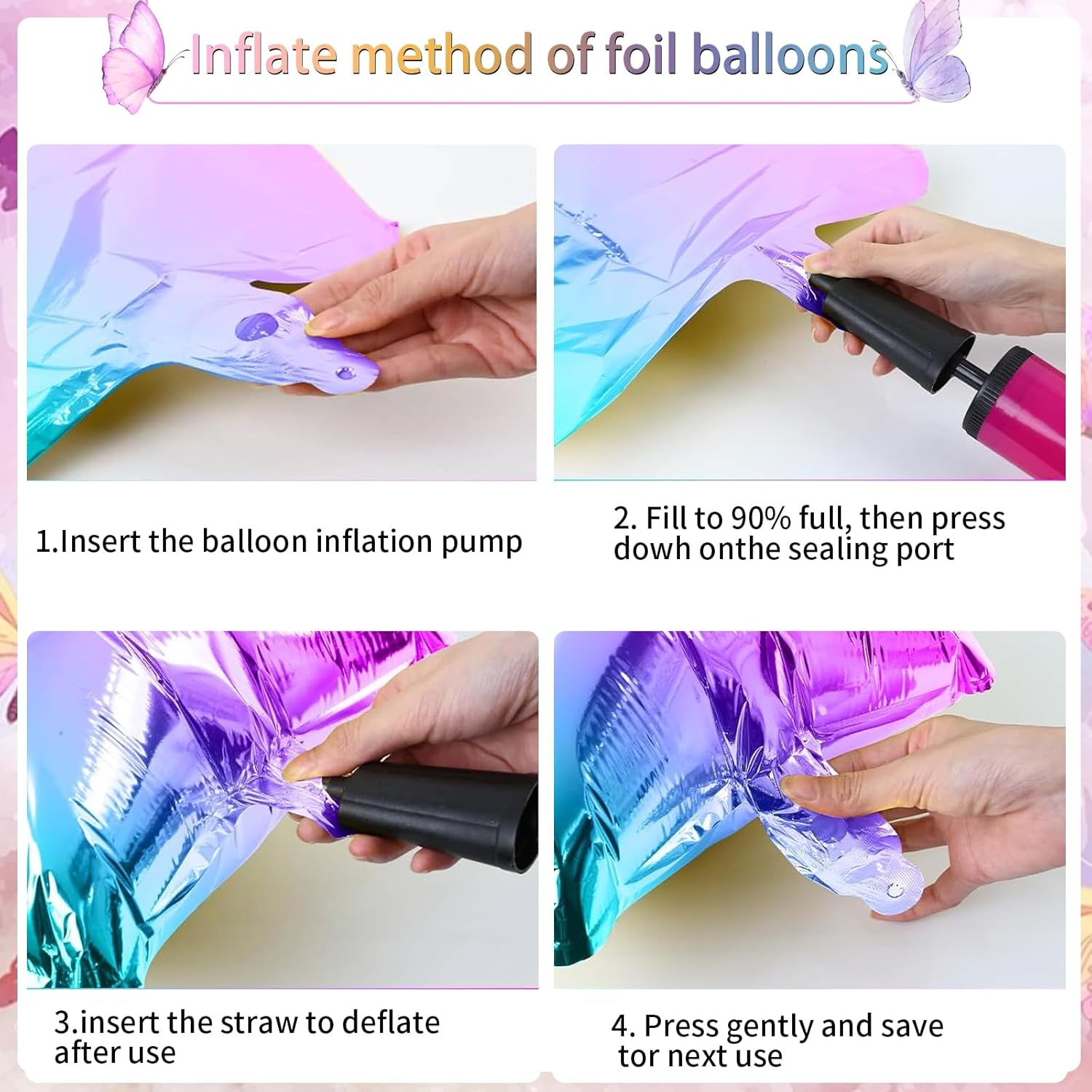 Inflate method of foil balloons

1.Insert the balloon inflation pump

2. Fill to 90% full, then press dowh onthe sealing port

3.insert the straw to deflate after use

4. Press gently and save tor next use