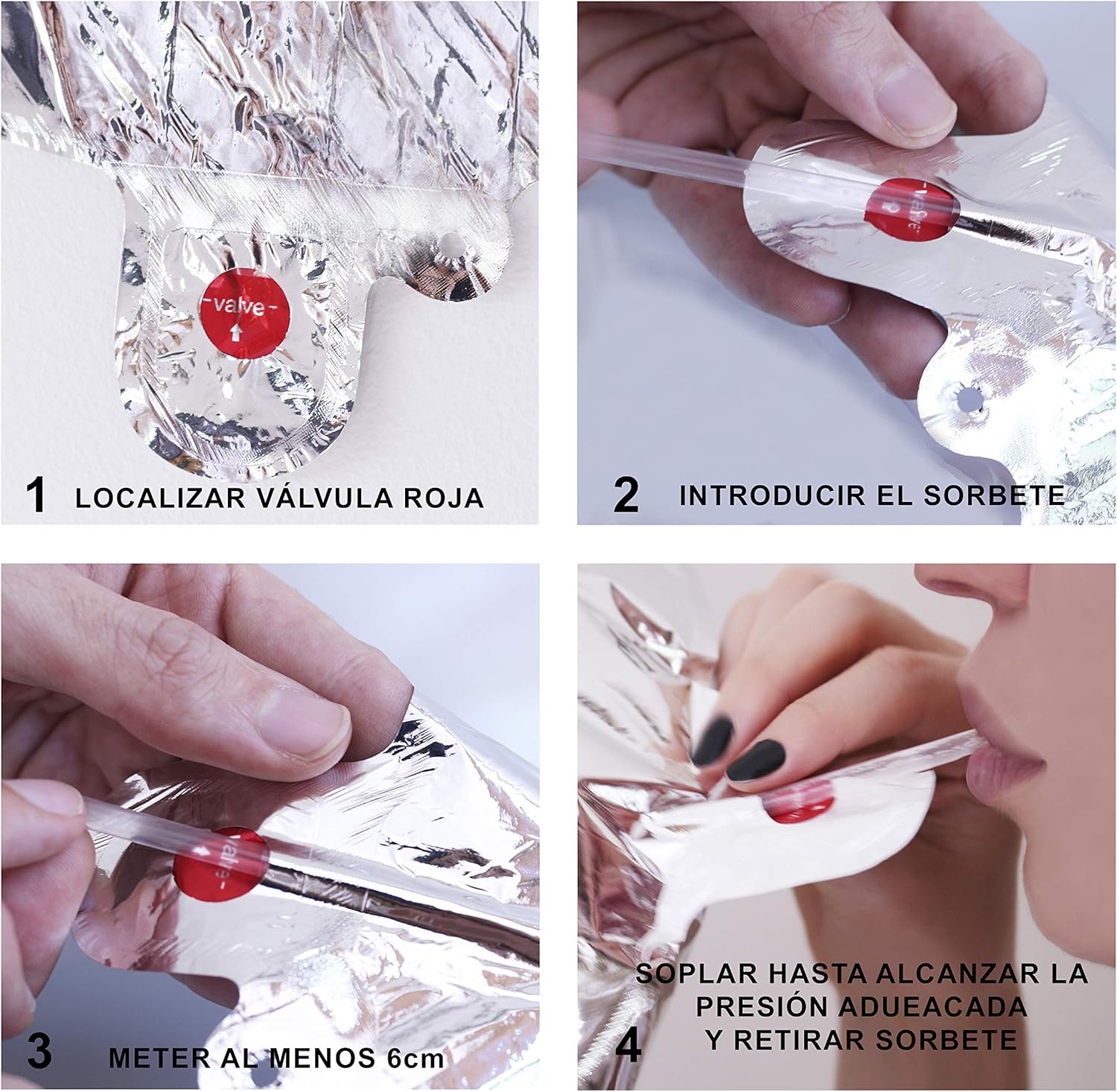 -valve-

1 LOCALIZAR VÁLVULA ROJA

-valve-

2 INTRODUCIR EL SORBETE

-valve-

3 METER AL MENOS 6cm

4 SOPLAR HASTA ALCANZAR LA PRESIÓN ADUEACADA Y RETIRAR SORBETE