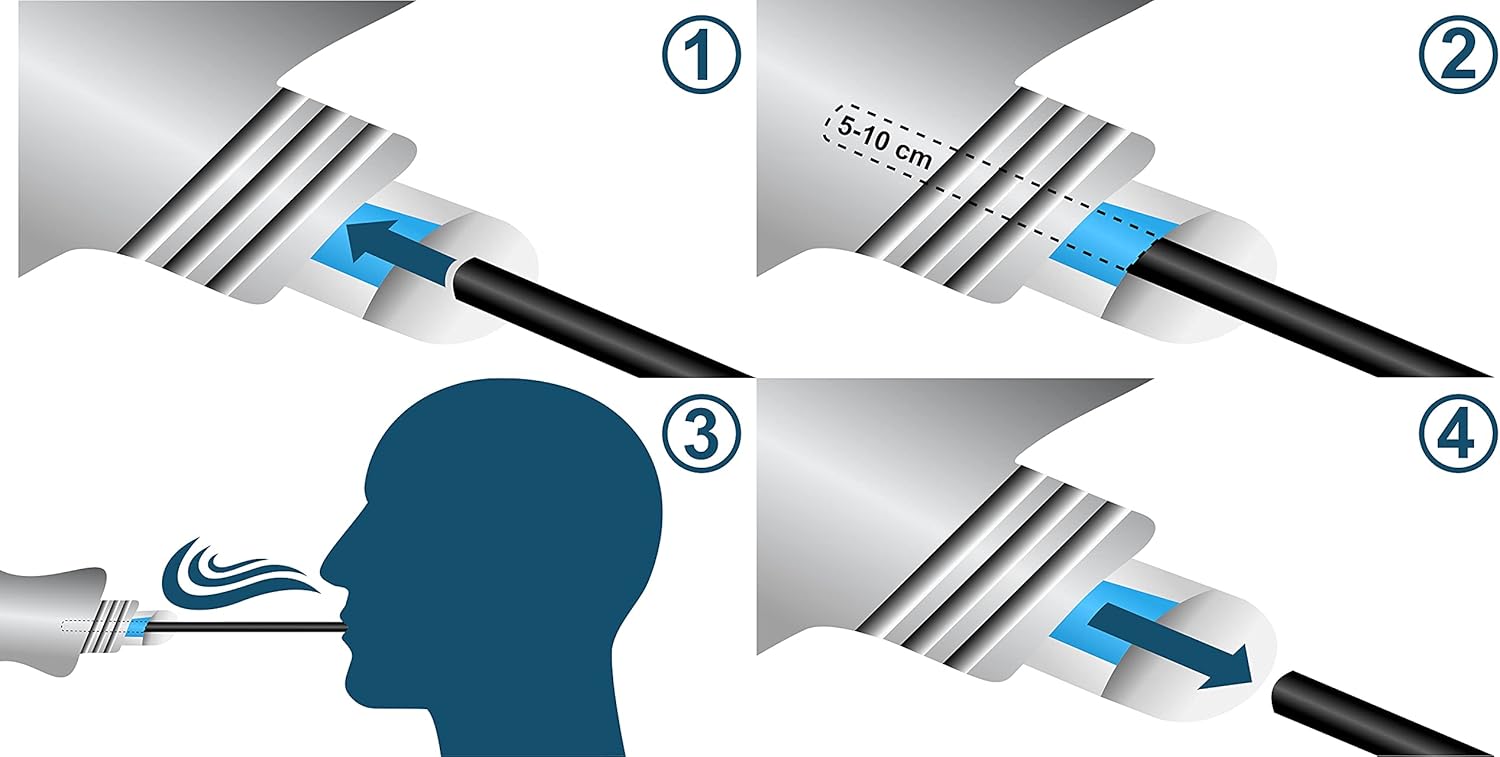 ①

②

5-10 cm

③

④