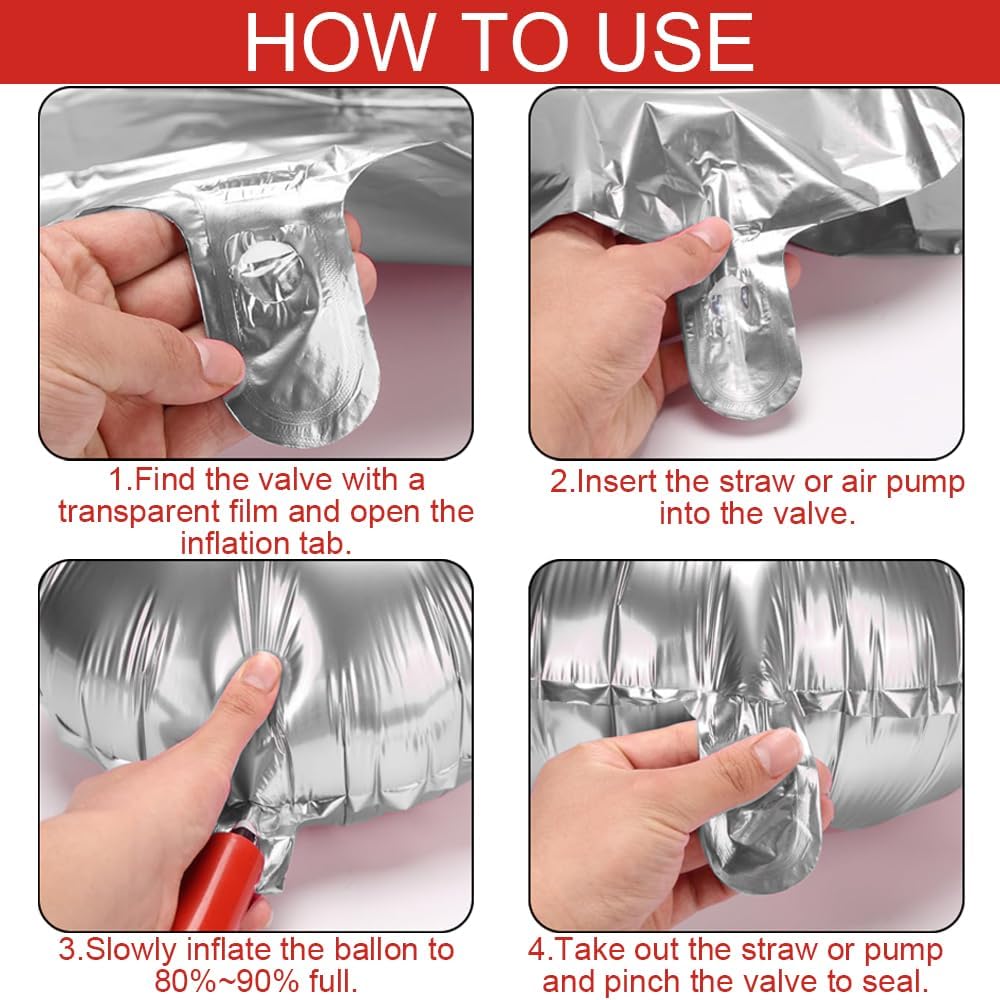 HOW TO USE

1.Find the valve with a transparent film and open the inflation tab.

2.Insert the straw or air pump into the valve.

3.Slowly inflate the ballon to 80%~90% full.

4.Take out the straw or pump and pinch the valve to seal.