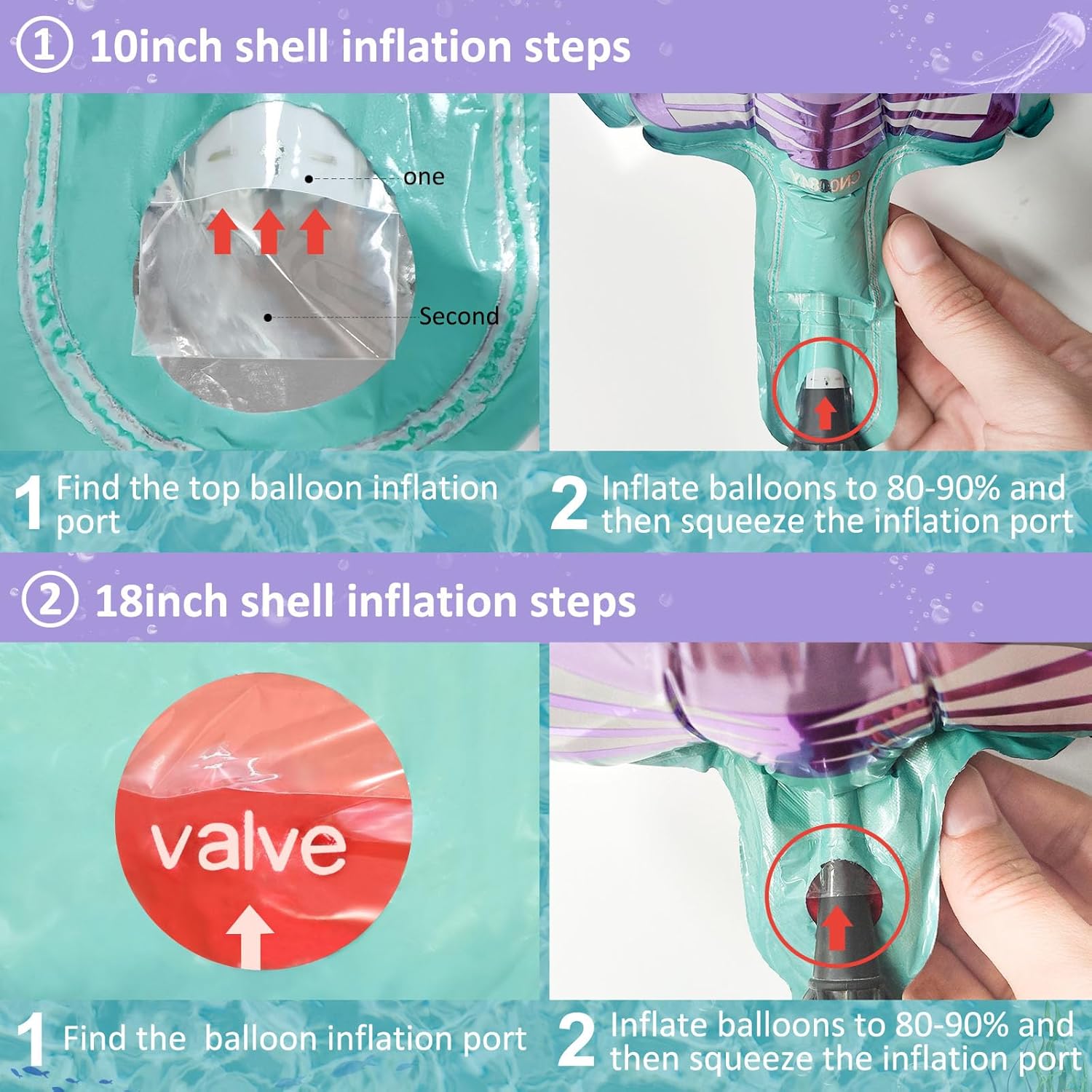 ① 10inch shell inflation steps

one

Second

1 Find the top balloon inflation port

2 Inflate balloons to 80-90% and then squeeze the inflation port

② 18inch shell inflation steps

valve

1 Find the  balloon inflation port

2 Inflate balloons to 80-90% and then squeeze the inflation port