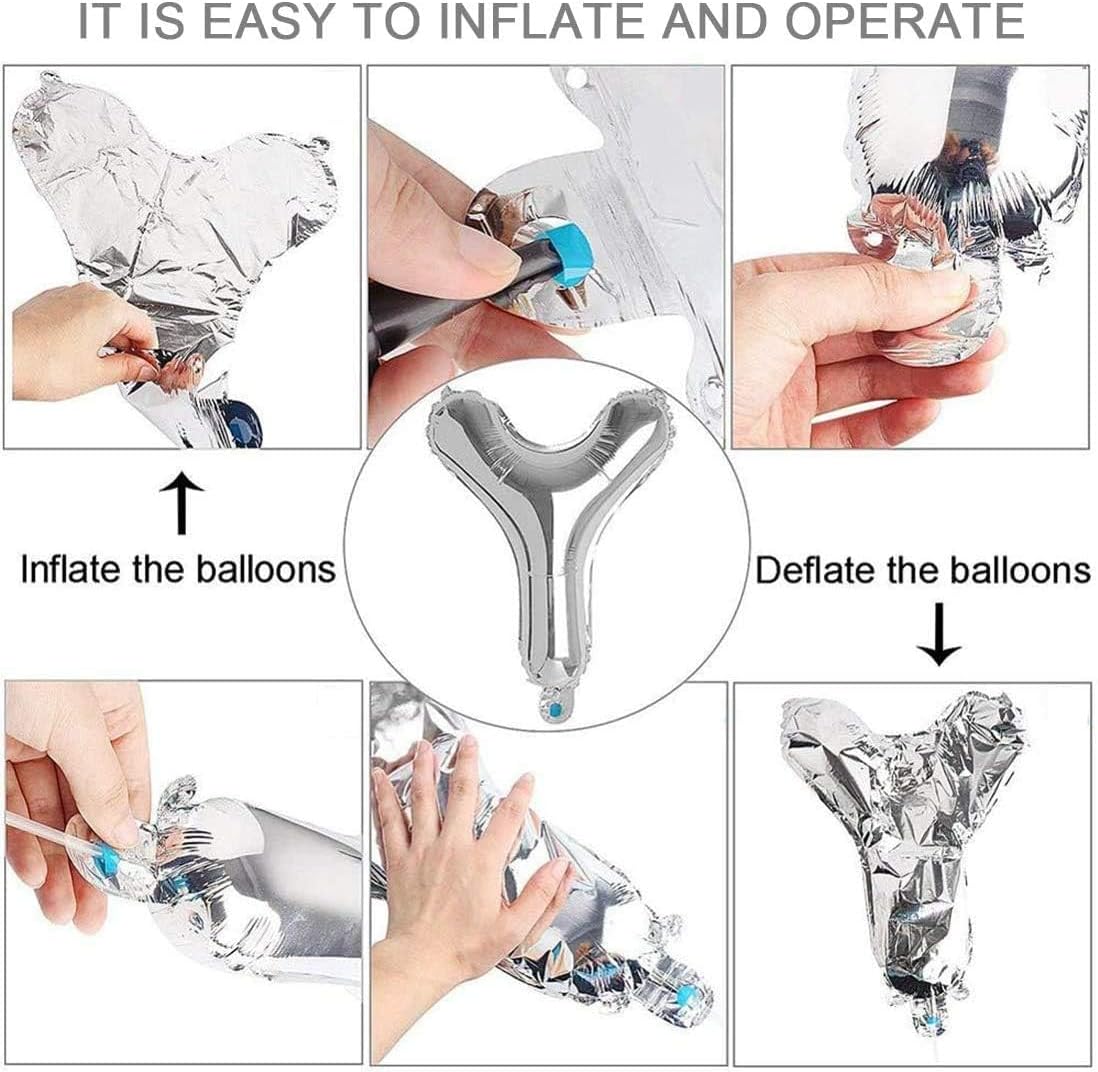 IT IS EASY TO INFLATE AND OPERATE

Inflate the balloons

Deflate the balloons