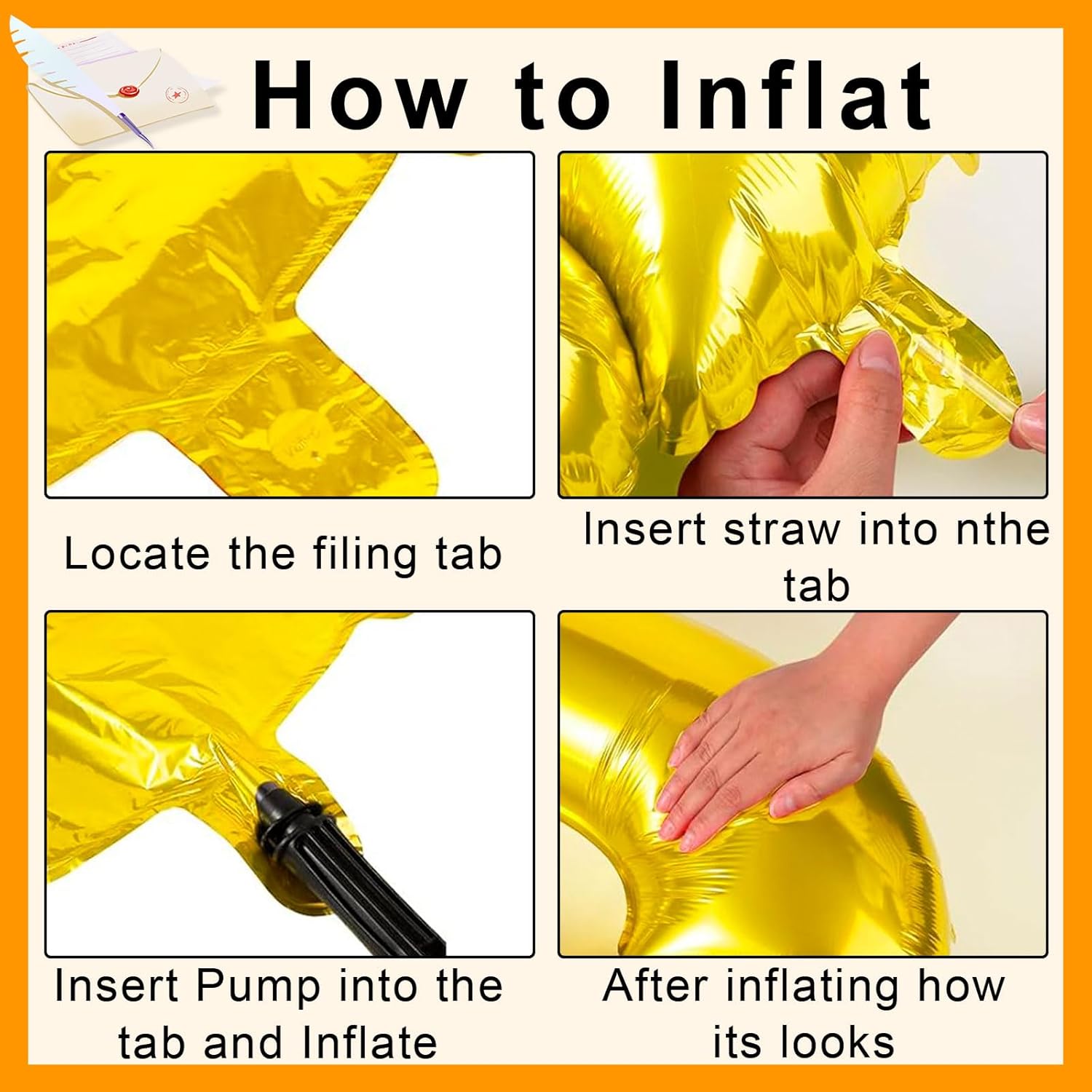 How to Inflat

Locate the filing tab

Insert straw into nthe tab

Insert Pump into the tab and Inflate

After inflating how its looks