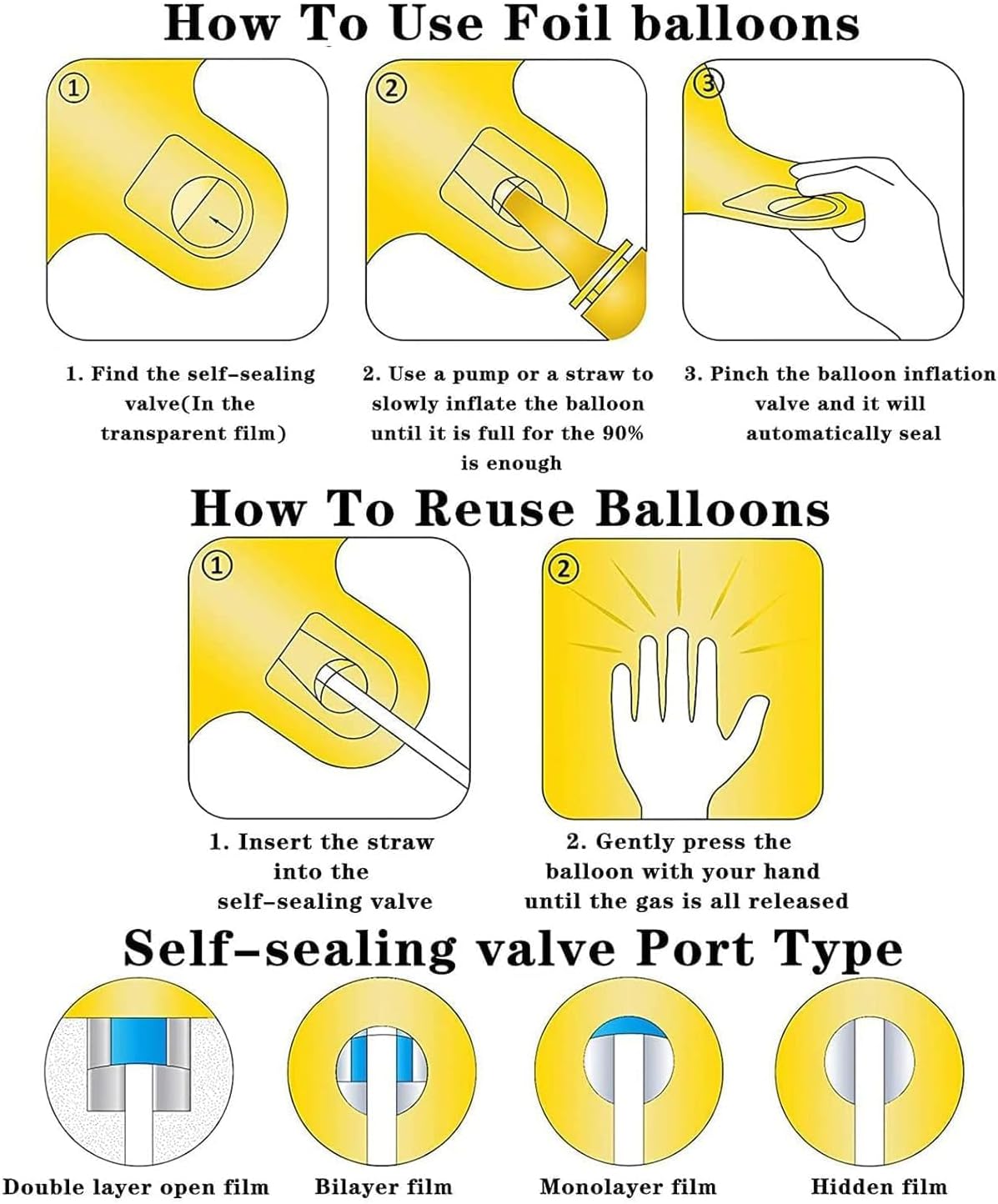 How To Use Foil balloons

①

②

③

1. Find the self-sealing valve(In the transparent film)

2. Use a pump or a straw to slowly inflate the balloon until it is full for the 90% is enough

3. Pinch the balloon inflation valve and it will automatically seal

How To Reuse Balloons

①

②

1. Insert the straw into the self-sealing valve

2. Gently press the balloon with your hand until the gas is all released

Self-sealing valve Port Type

Double layer open film

Bilayer film

Monolayer film

Hidden film