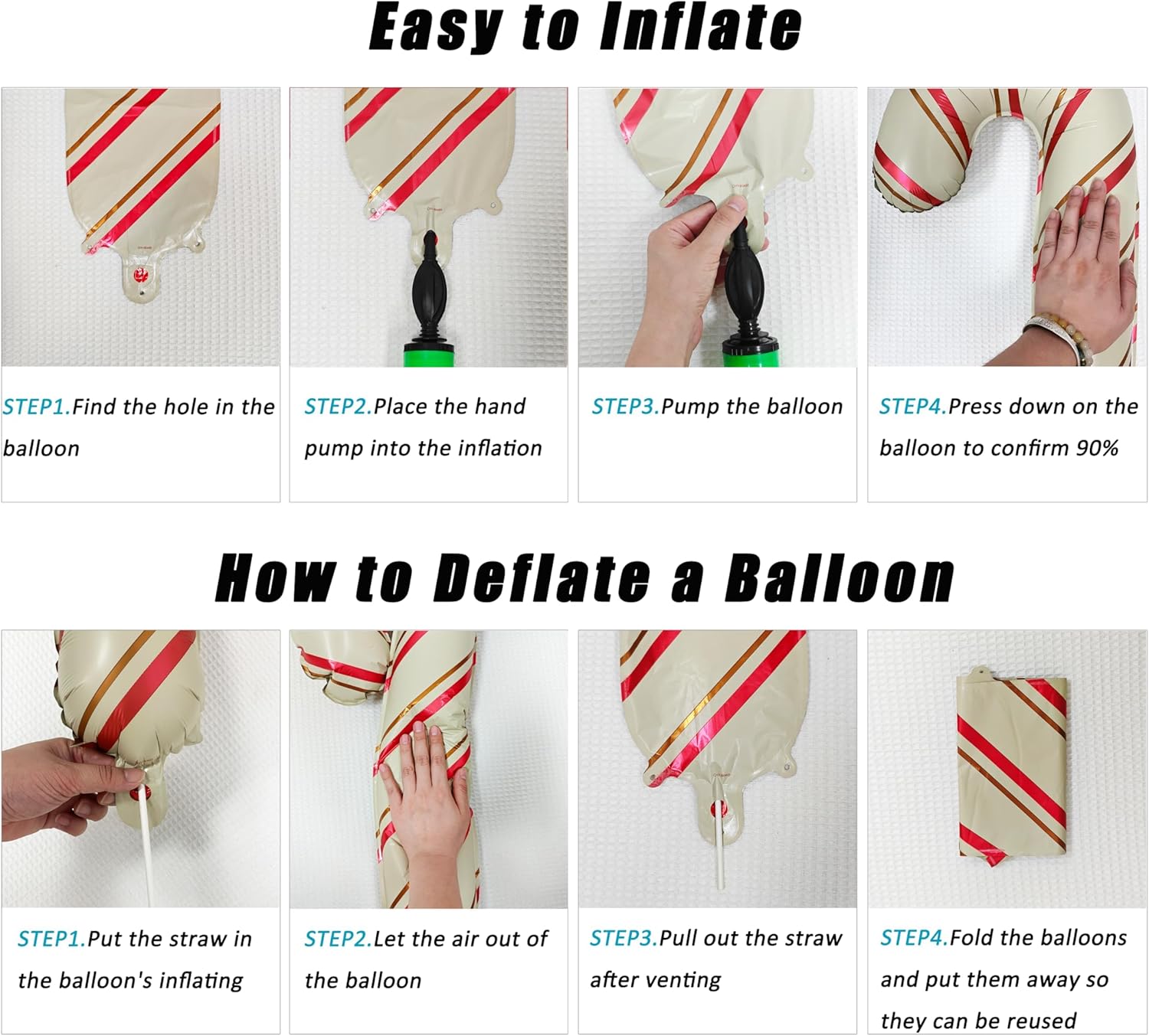 Easy to Inflate

STEP1.Find the hole in the balloon

STEP2.Place the hand pump into the inflation

STEP3.Pump the balloon

STEP4.Press down on the balloon to confirm 90%

How to Deflate a Balloon

STEP1.Put the straw in the balloon's inflating

STEP2.Let the air out of the balloon

STEP3.Pull out the straw after venting

STEP4.Fold the balloons and put them away so they can be reused