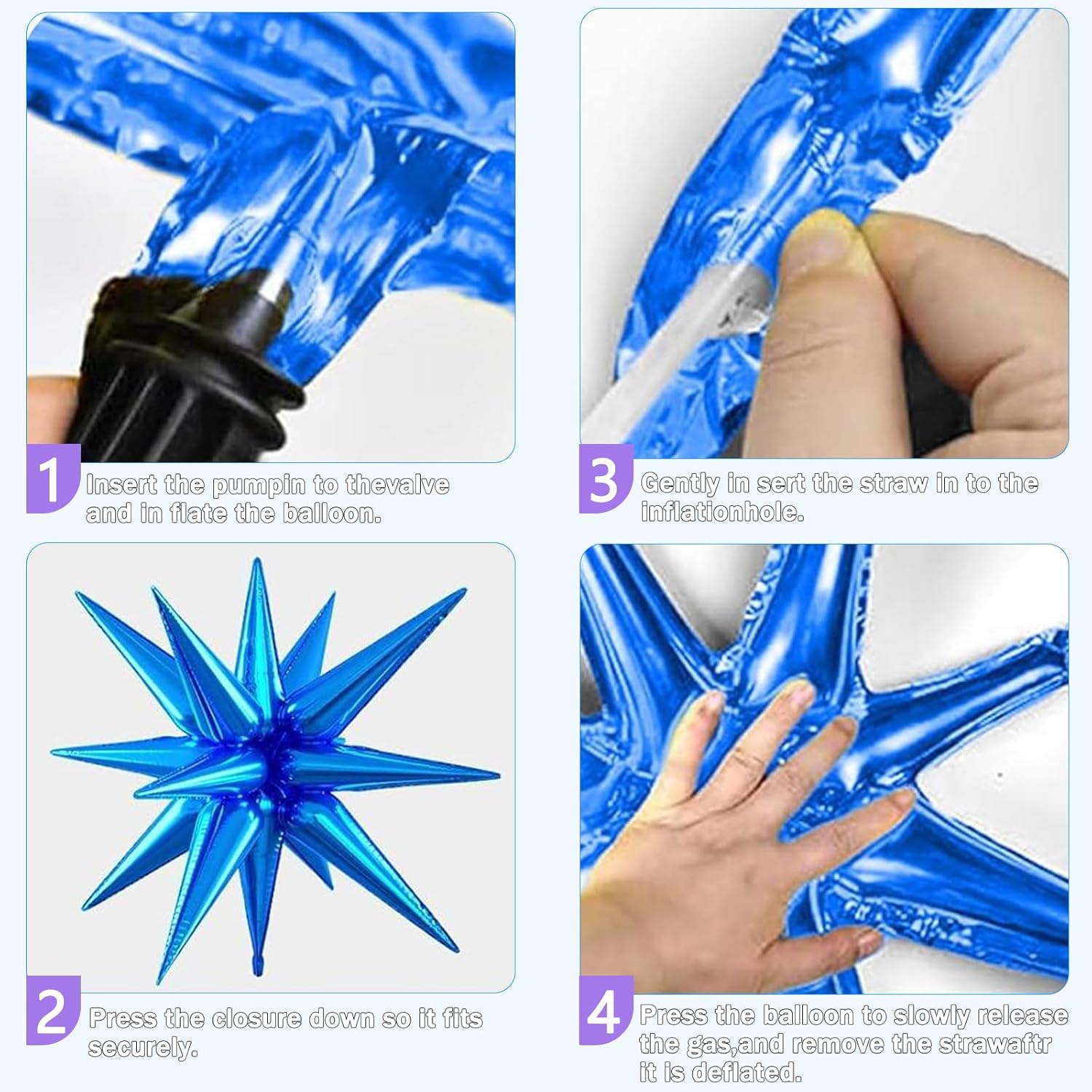 1 Insert the pumpin to thevalve and in flate the balloon.

3 Gently in sert the straw in to the inflationhole.

2 Press the closure down so it fits securely.

4 Press the balloon to slowly release the gas,and remove the strawaftr it is deflated.