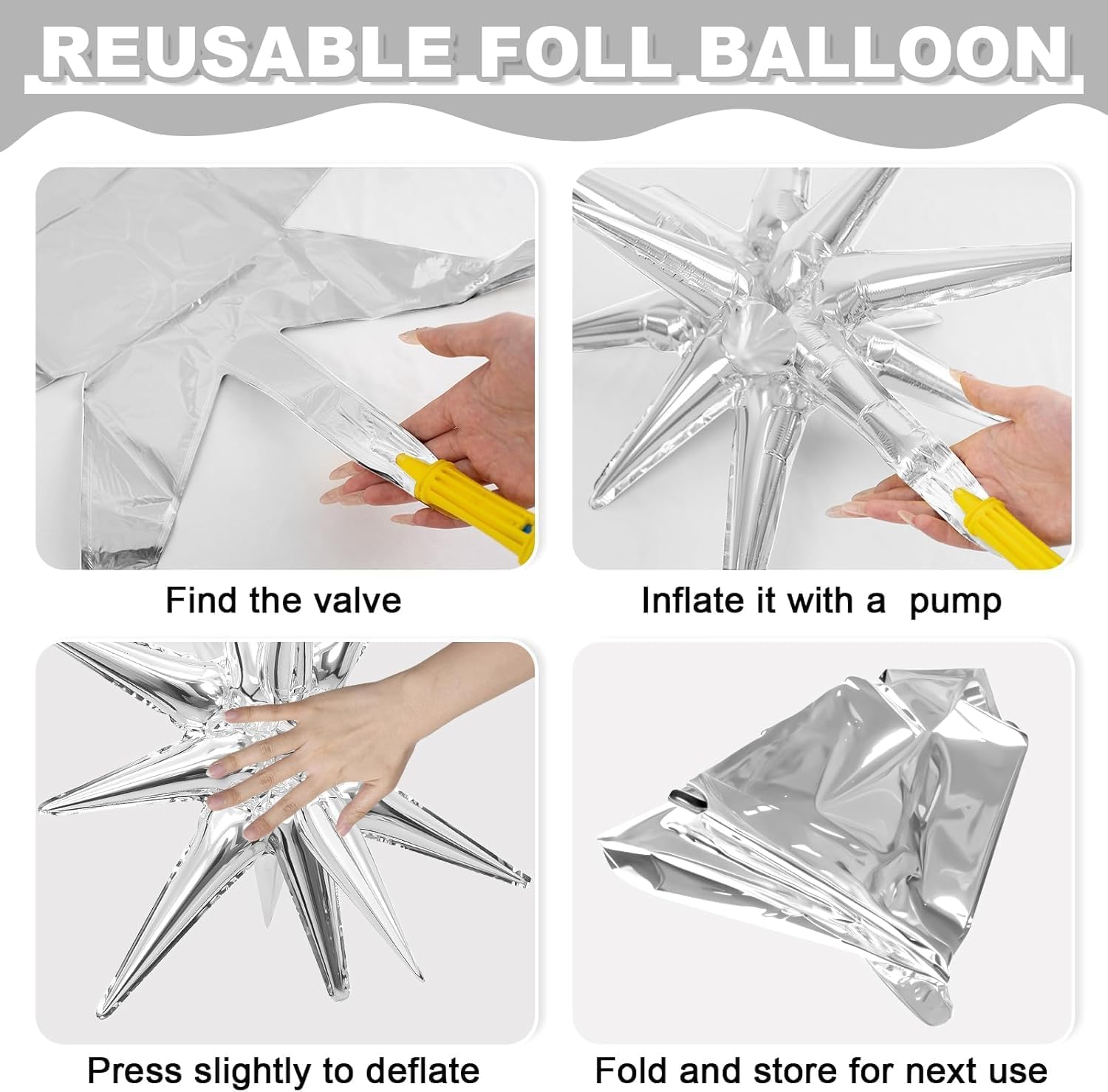 REUSABLE FOLL BALLOON

Find the valve

Inflate it with a  pump

Press slightly to deflate

Fold and store for next use